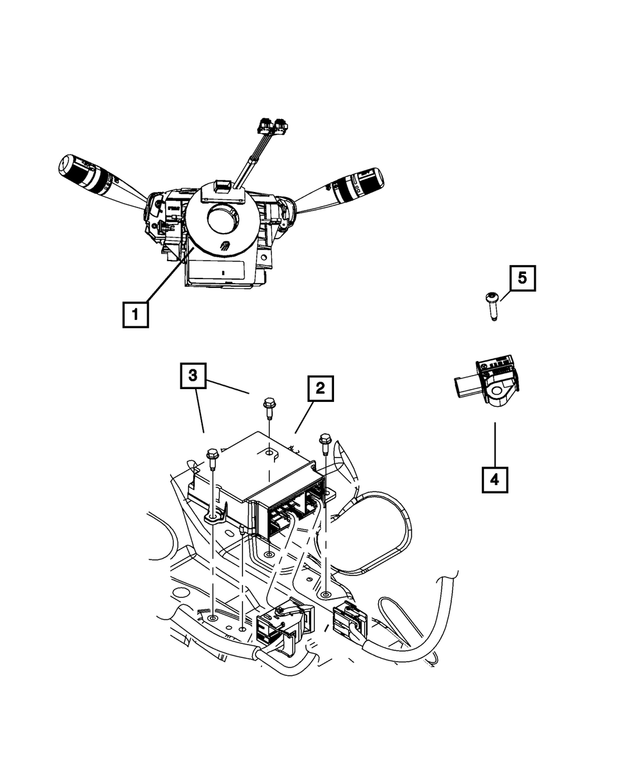 1

5

3

2

4