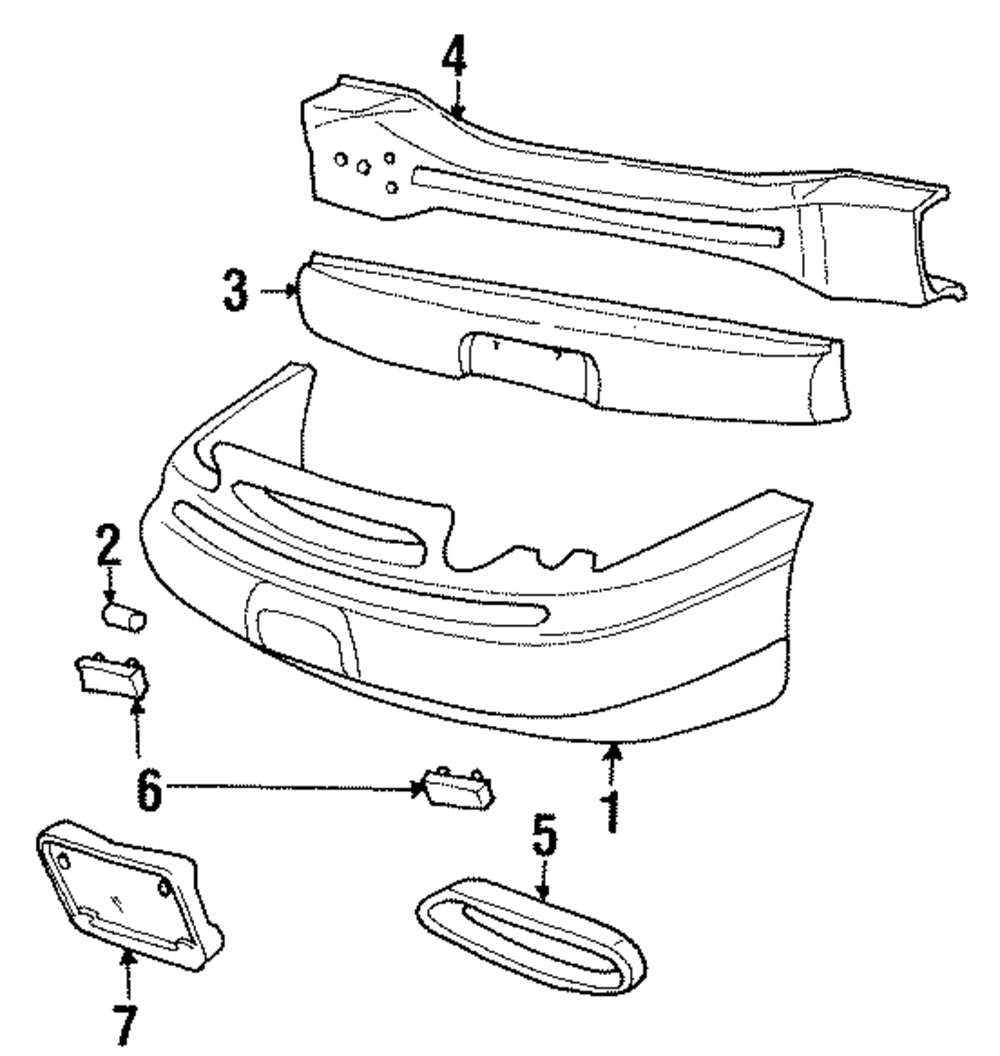 4
3
2
6
1
5
7