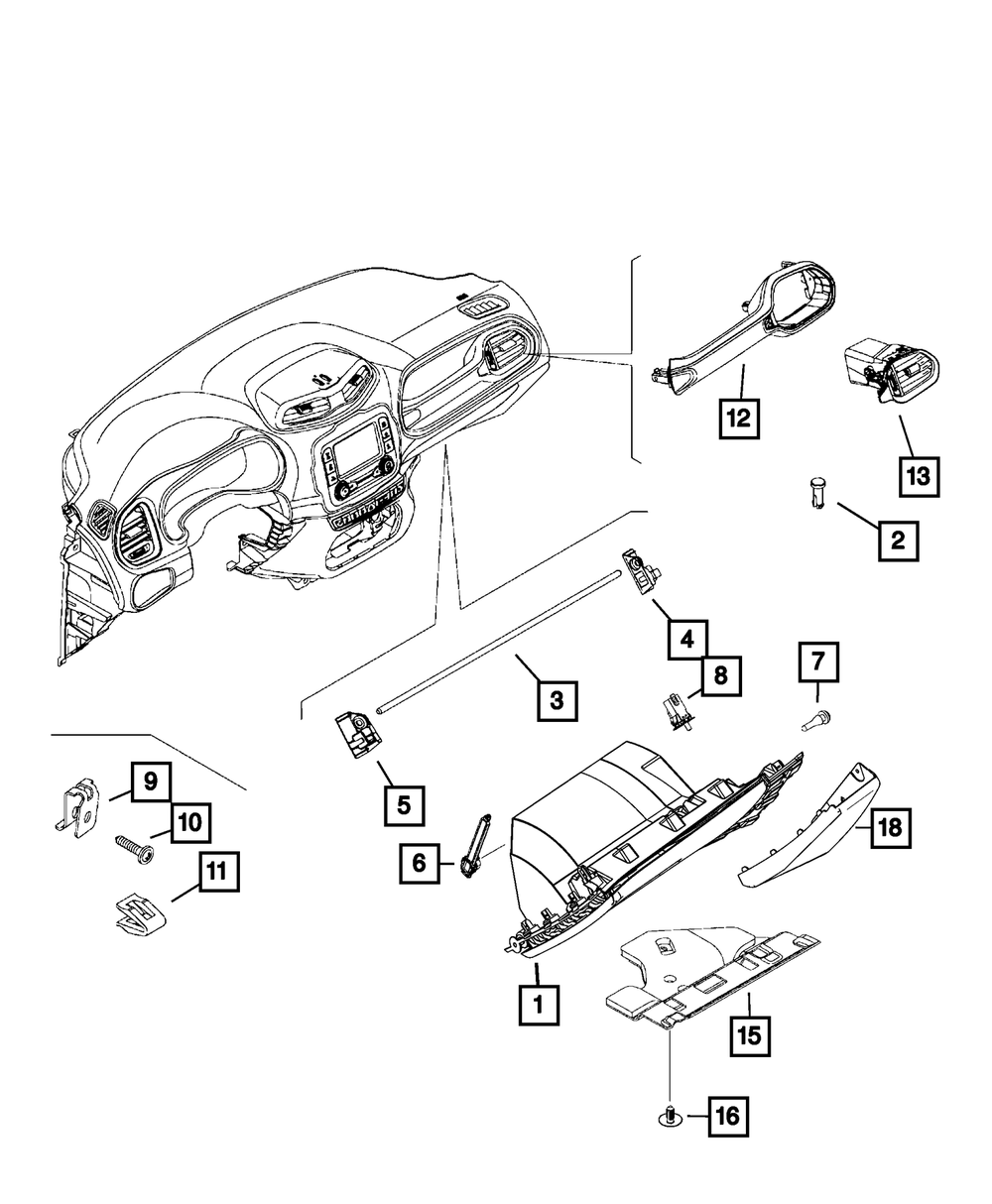 12
13
2
4
8
7
3
5
9
10
11
6
18
1
15
16