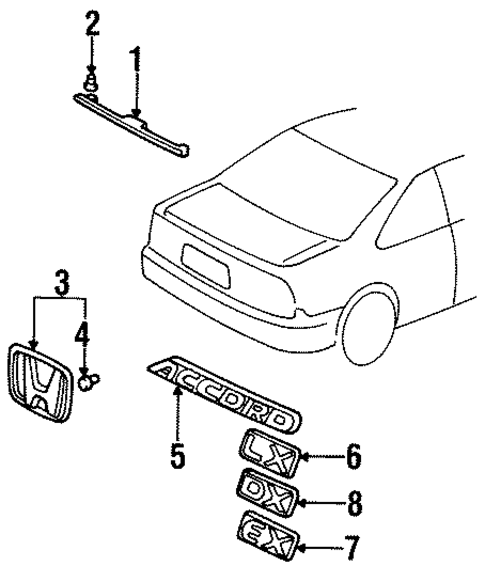 2
1
3
4
ACCORD
5
LX
6
DX
8
EX
7