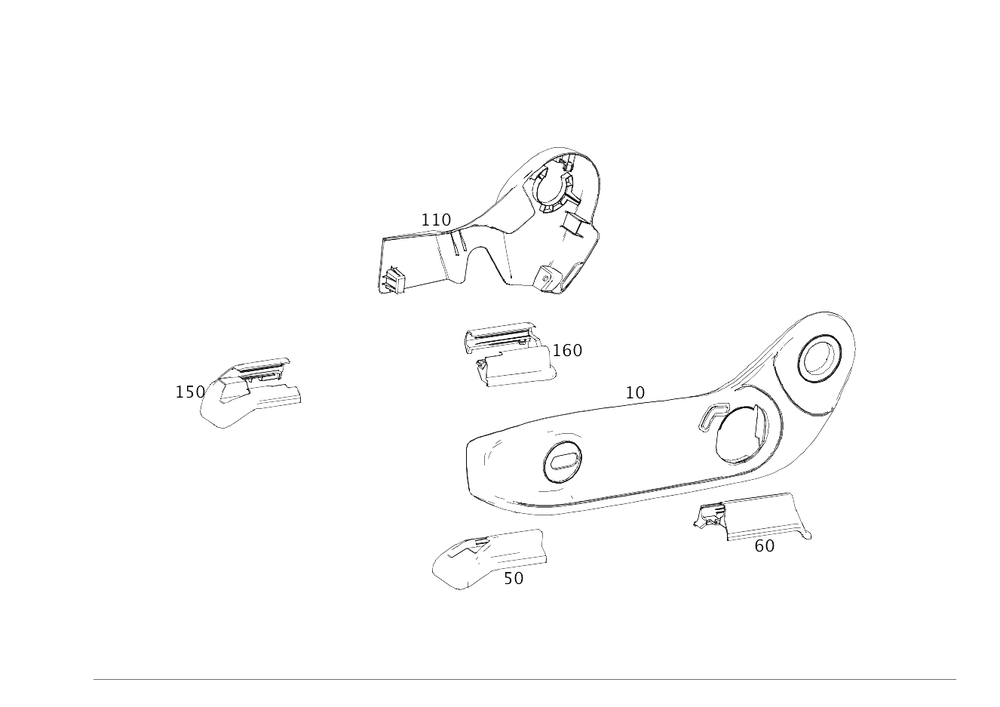 110

160

150

10

60

50