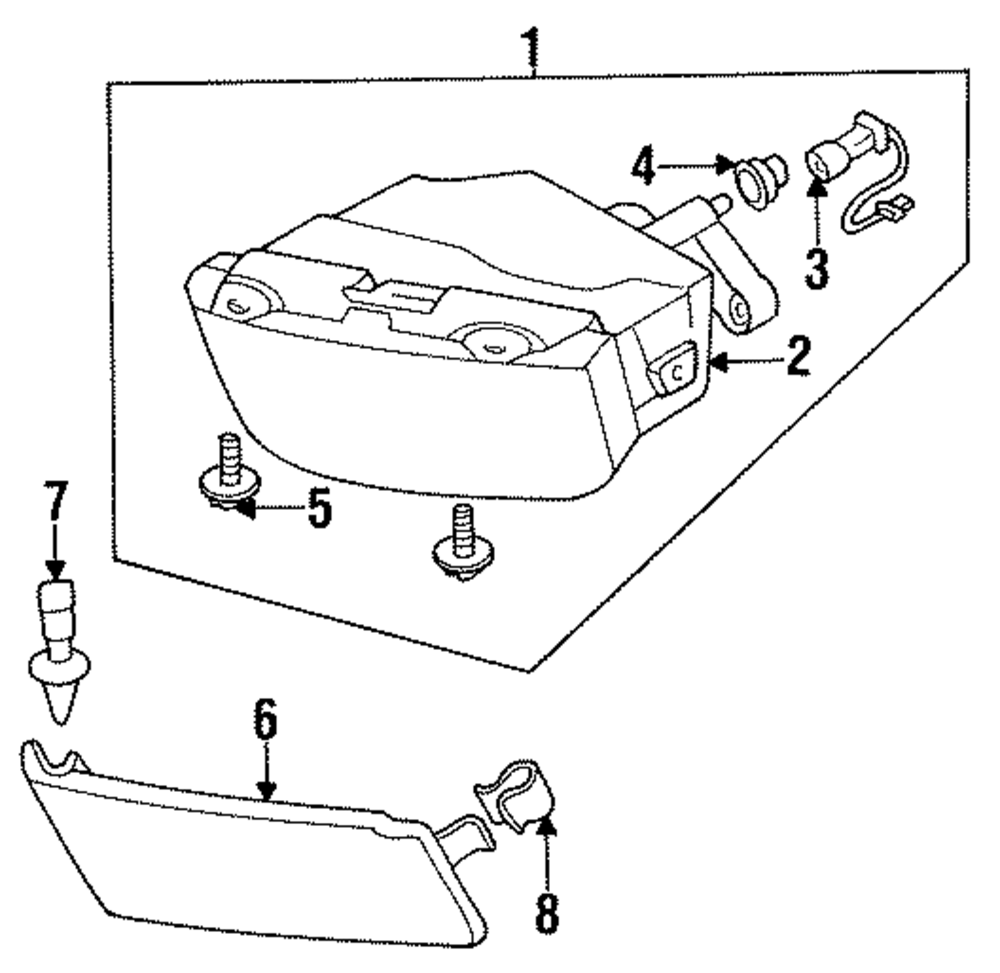 1
4
3
2
5
7
6
8