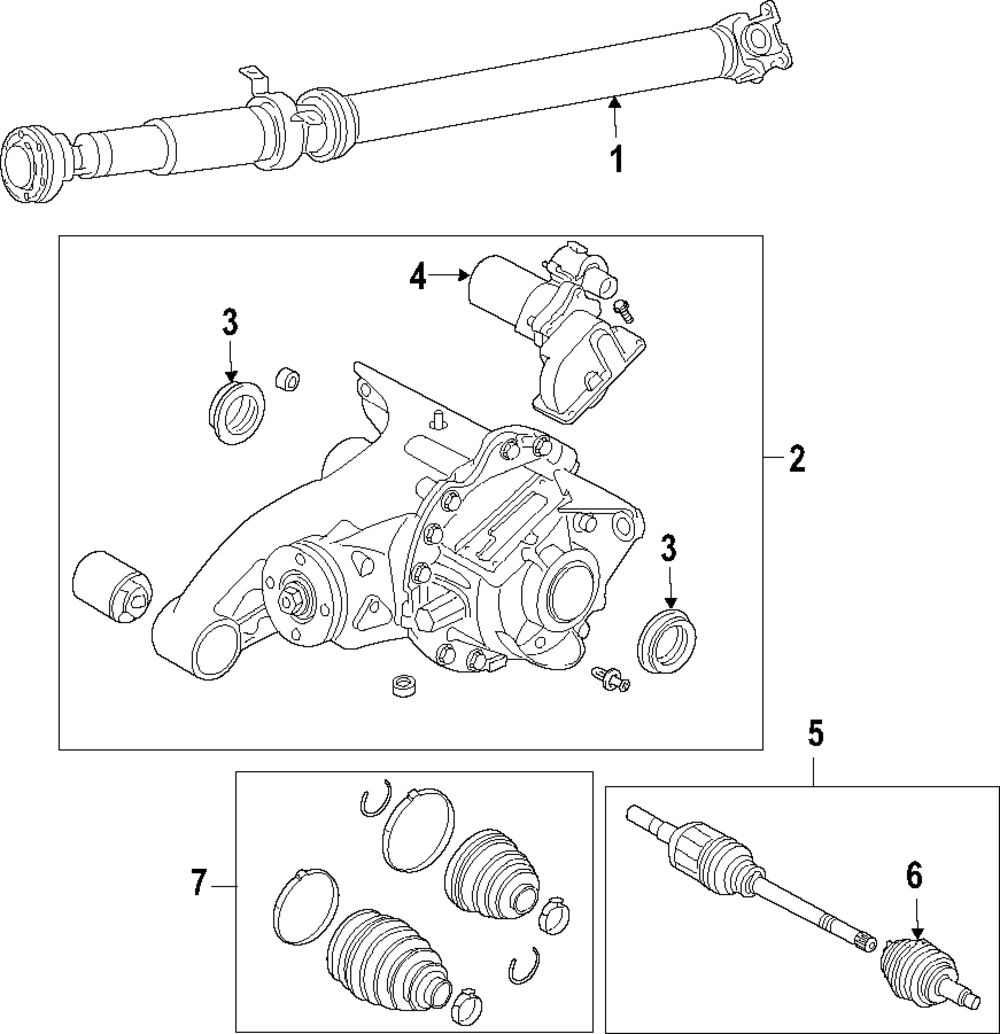 1
4
3
2
3
5
7
6