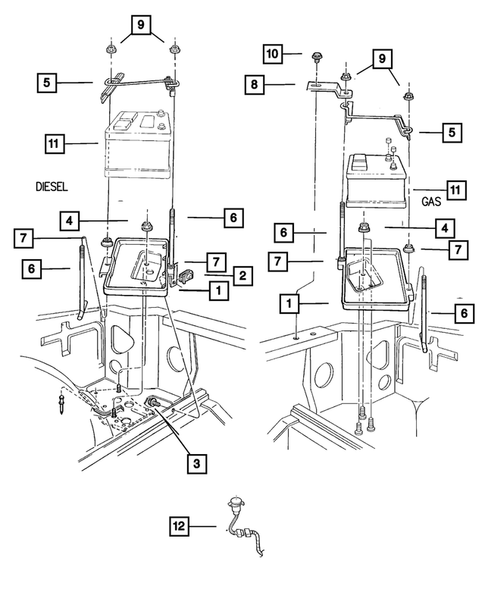 9
5
11
DIESEL
4
6
7
6
7
2
1
3
10
9
8
5
11
GAS
6
4
7
7
1
6
12