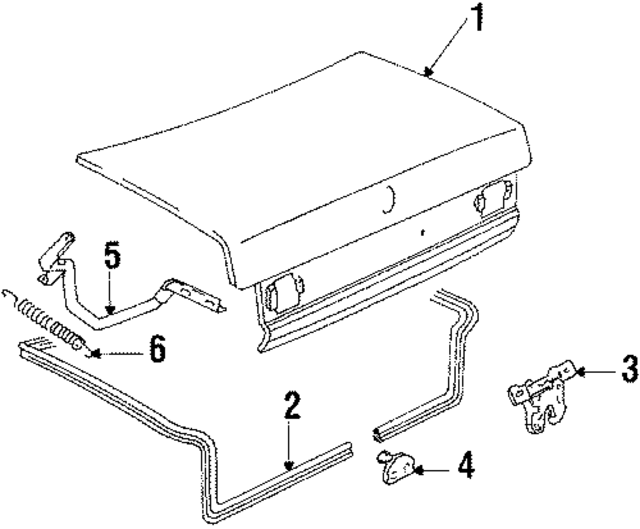 1
5
6
3
2
4