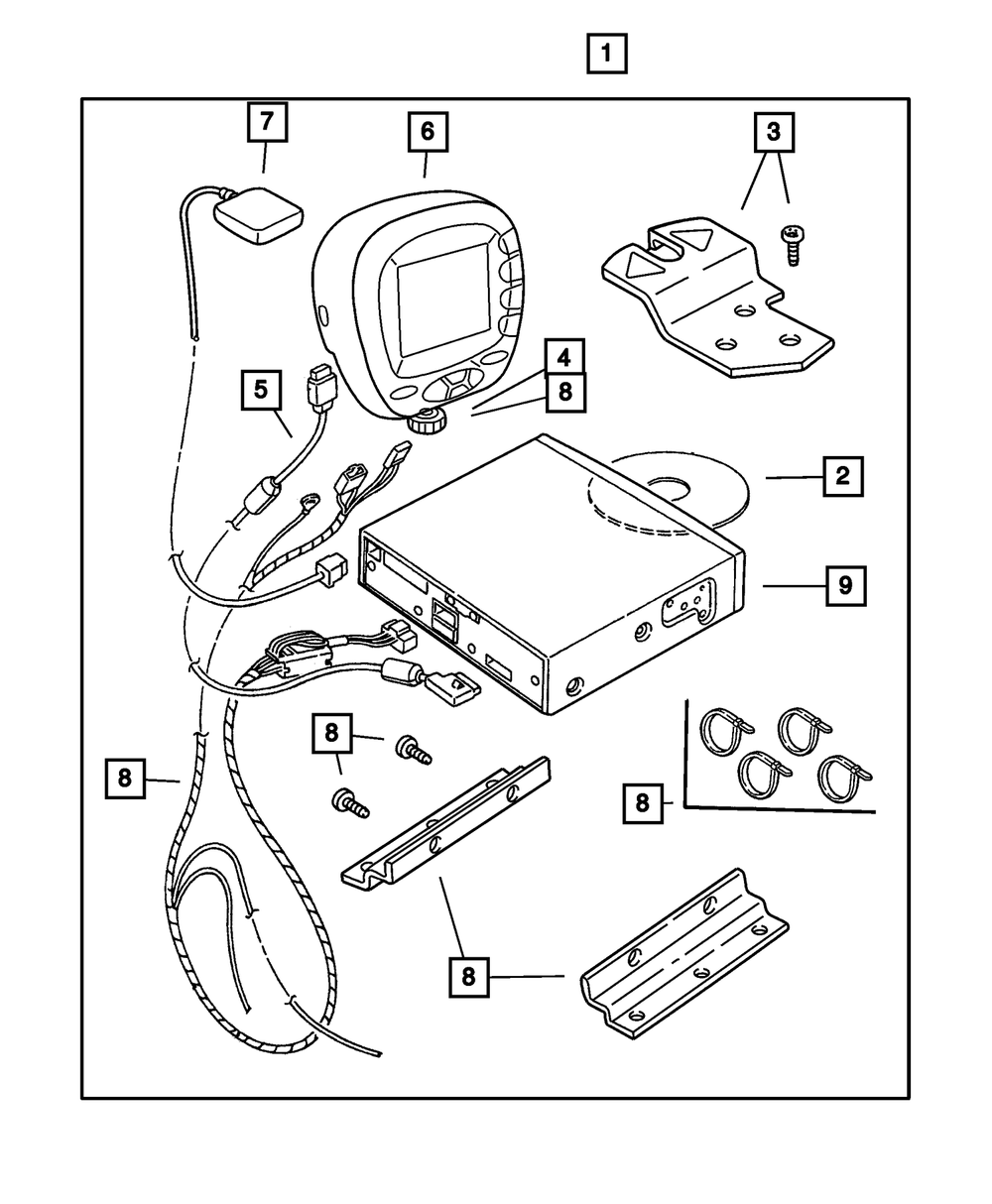 1
7
6
3
4
8
5
2
9
8
8
8
8