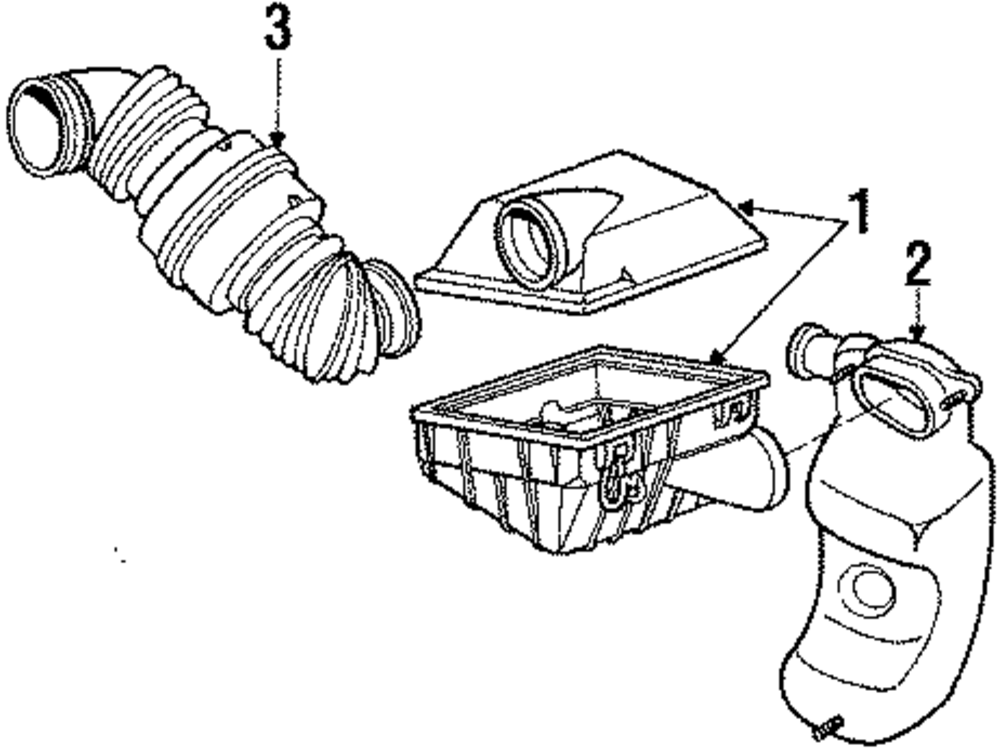 3
1
2