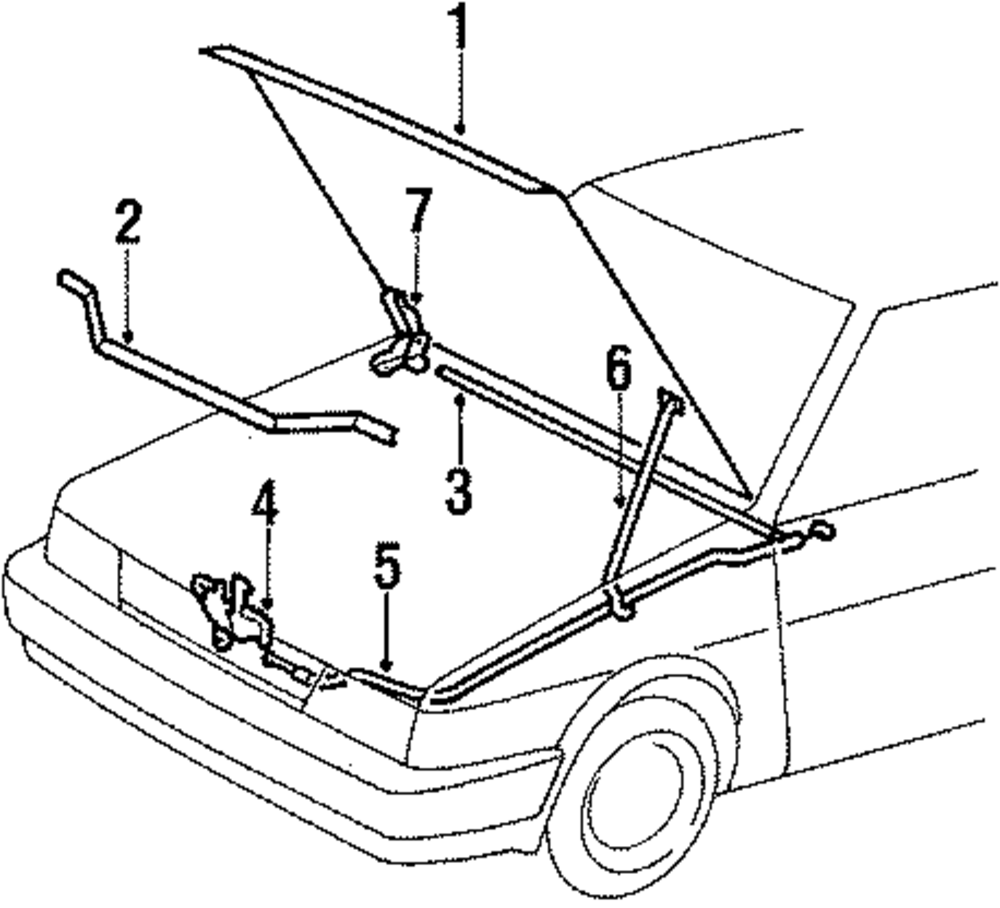 1
2
7
6
3
4
5