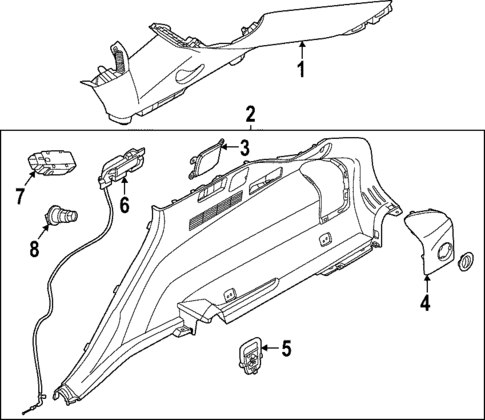 1
2
3
7
6
8
4
5