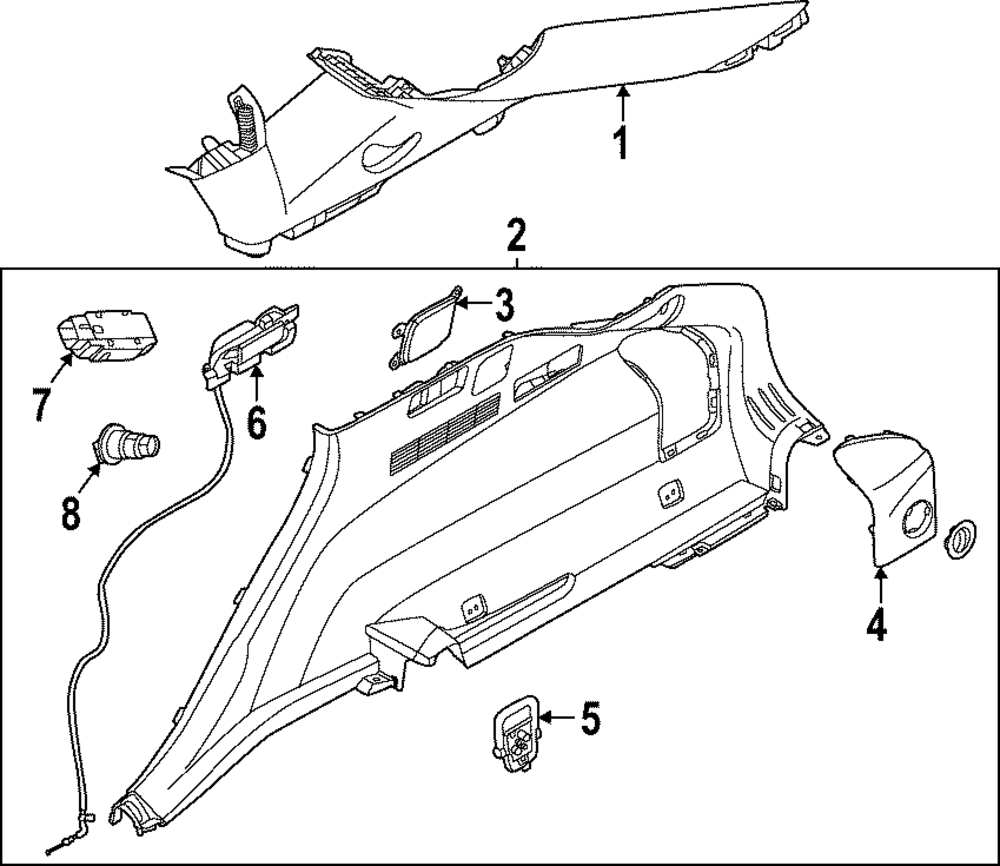 1
2
3
7
6
8
4
5