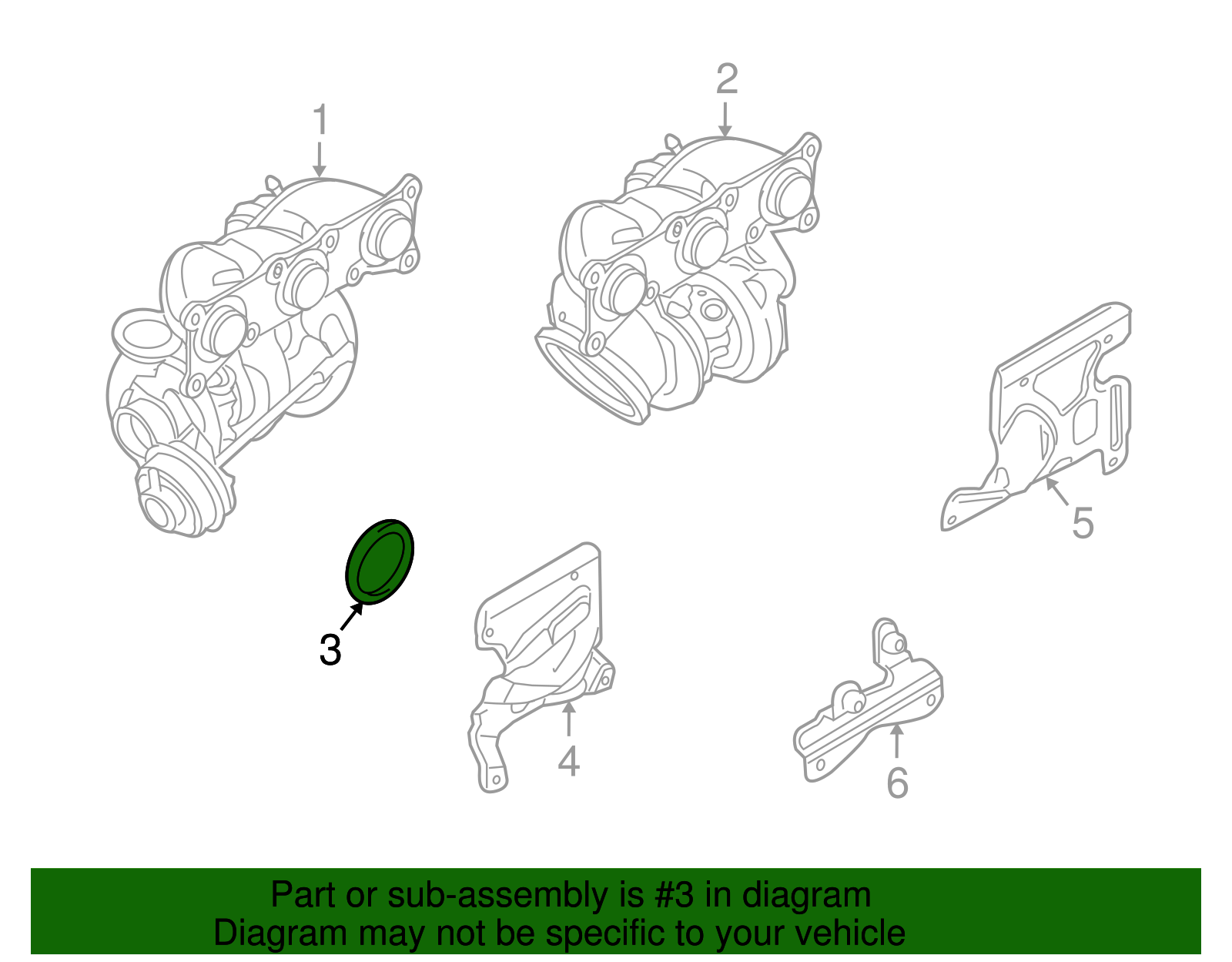 1
2
5
3
4
6

Part or sub-assembly is #3 in diagram
Diagram may not be specific to your vehicle