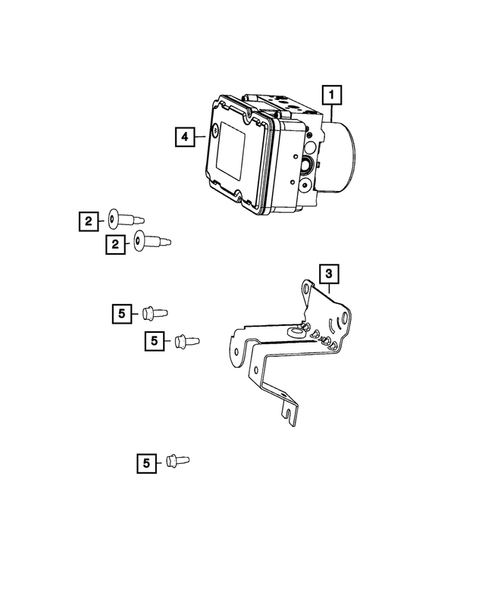 1
4
2
2
3
5
5
5