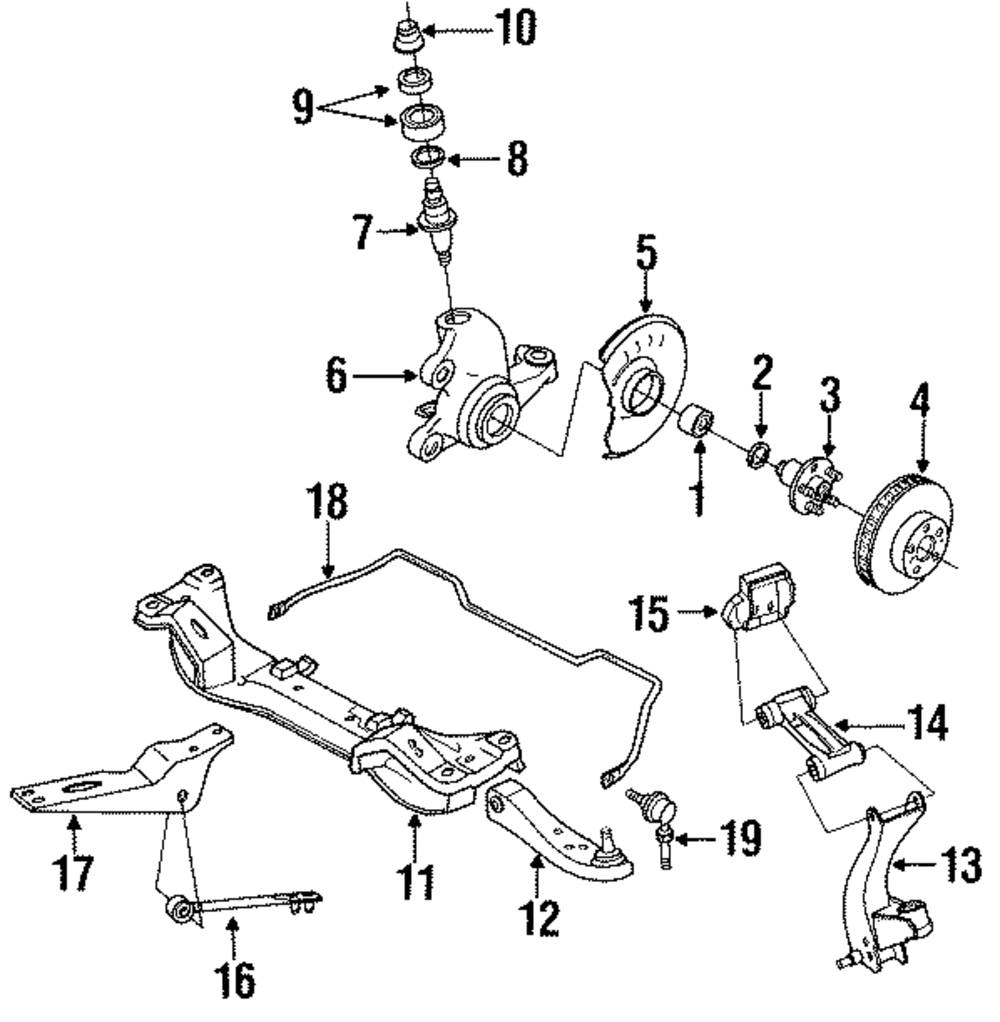 10
9
8
7
5
6
2
3
4
1
18
15
14
17
11
12
19
13
16