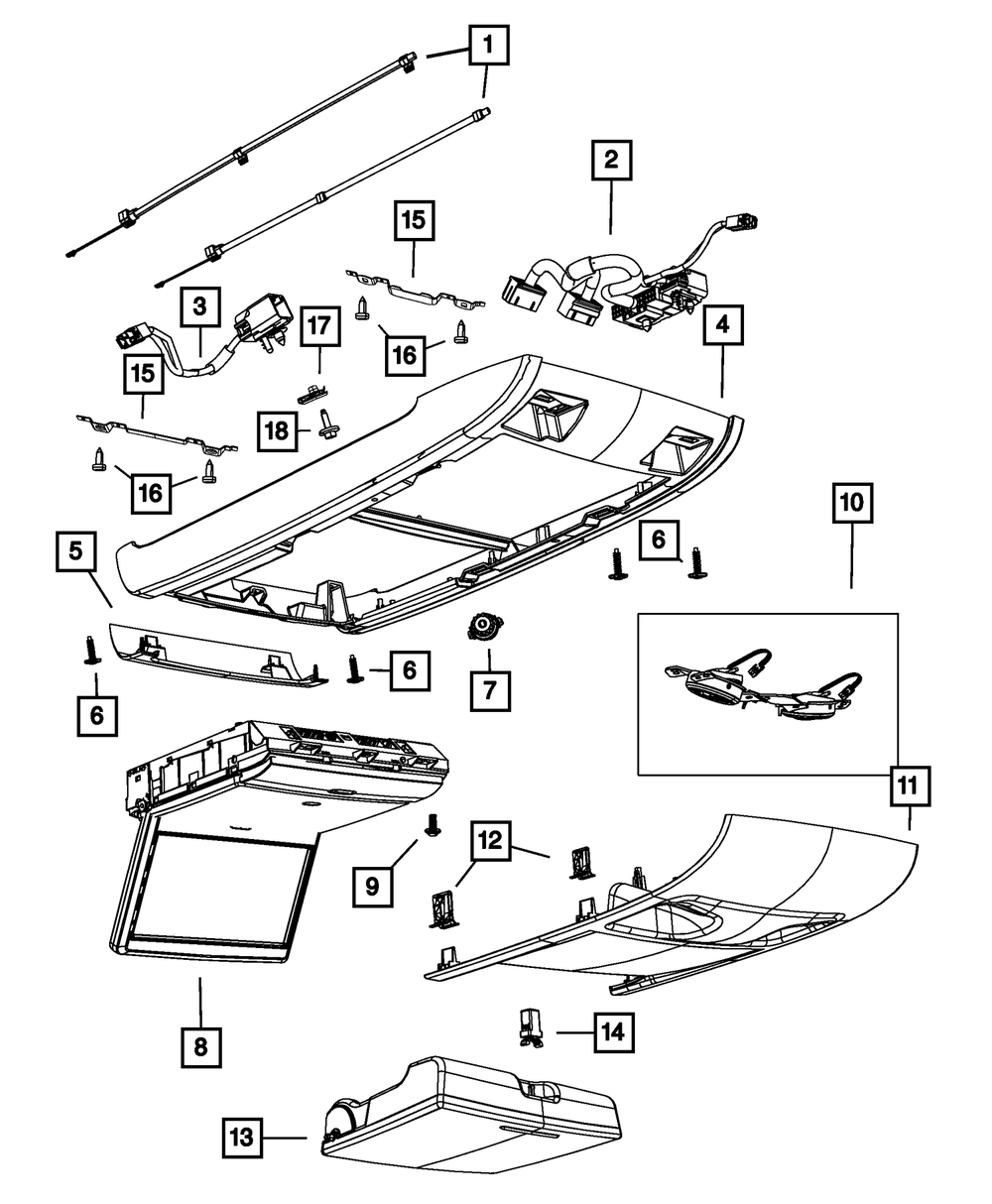 1
2
15
3
17
16
4
15
18
16
10
5
6
6
6
7
11
9
12
8
14
13