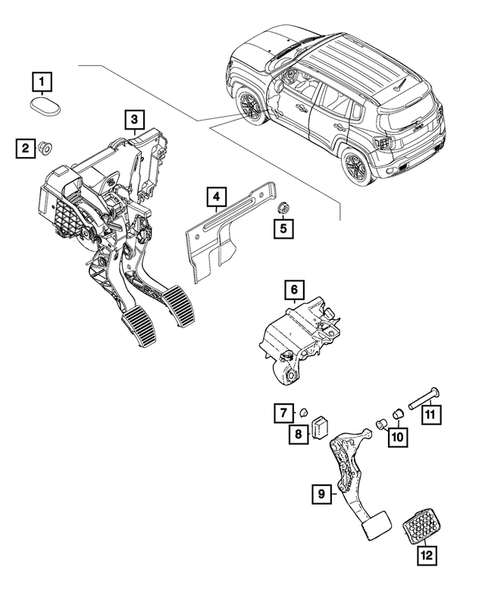 1
2
3
4
5
6
7
8
9
10
11
12