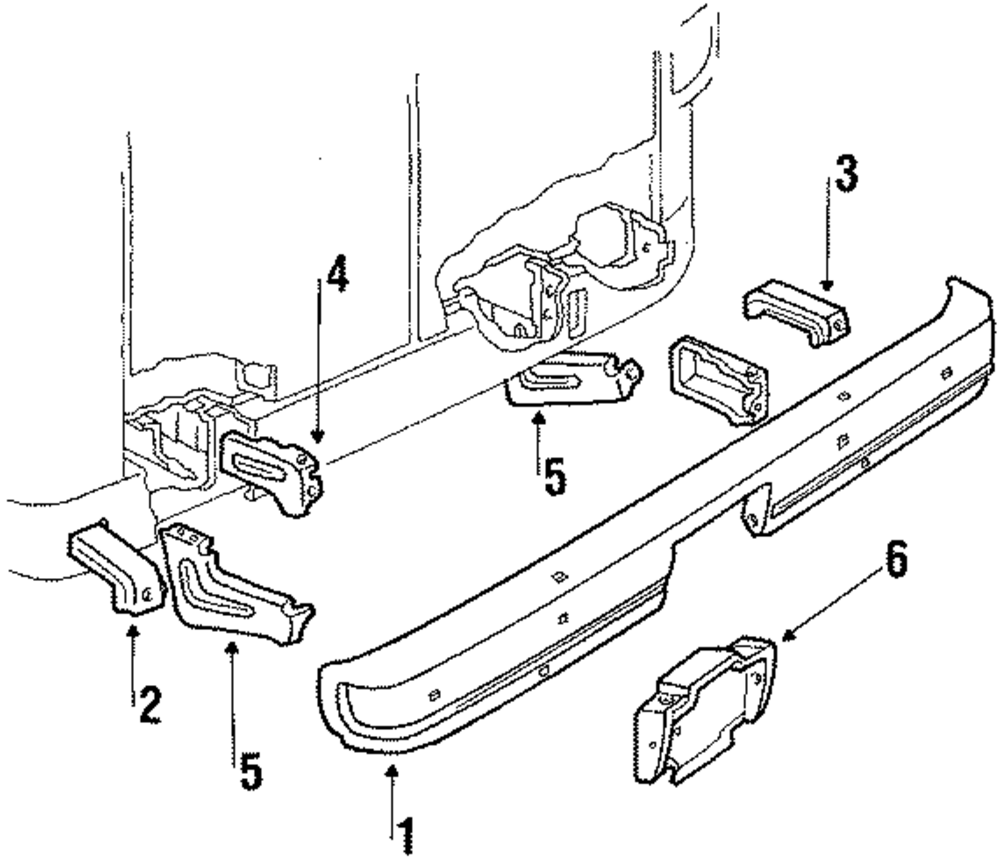 3
4
5
6
2
5
1