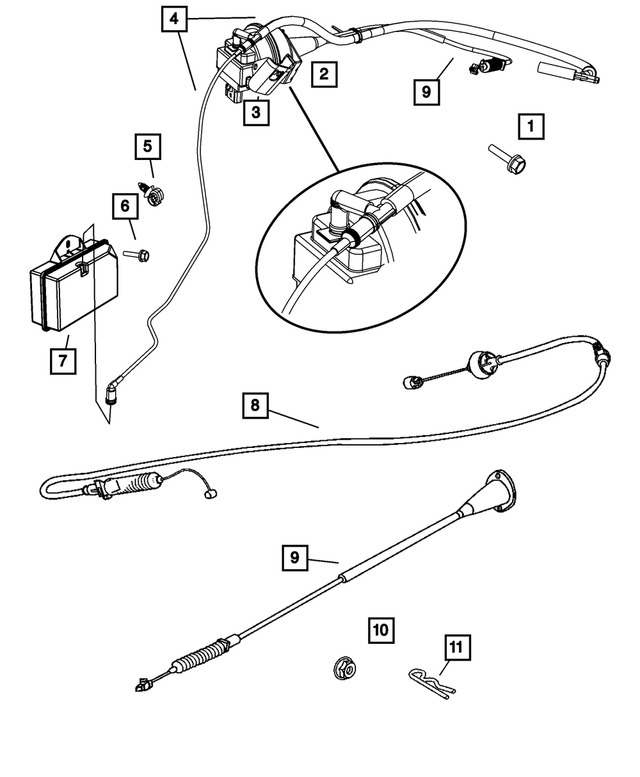 4
2
9
3
1
5
6
7
8
9
10
11