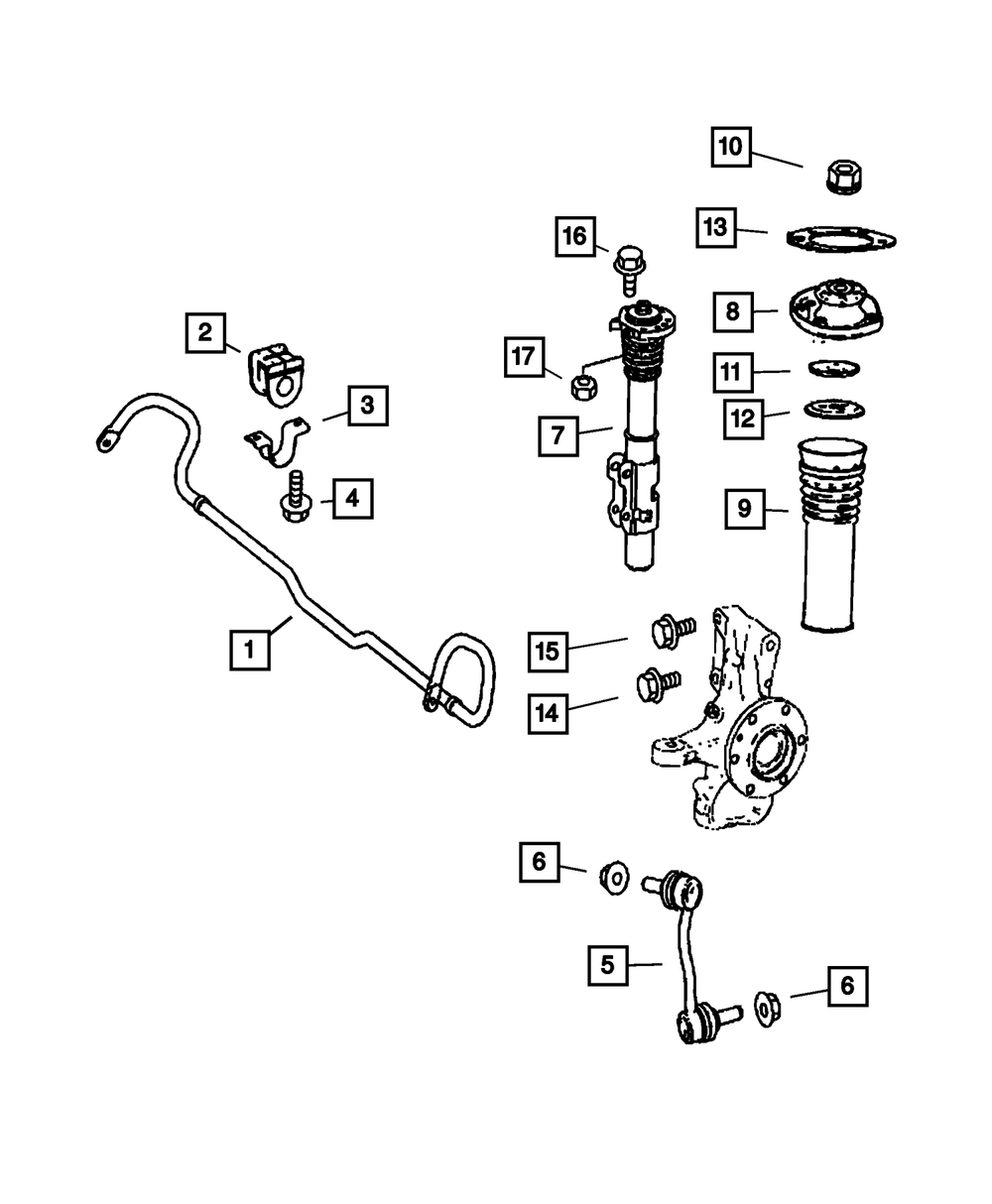 10
13
16
8
2
17
11
3
12
7
4
9
1
15
14
6
5
6