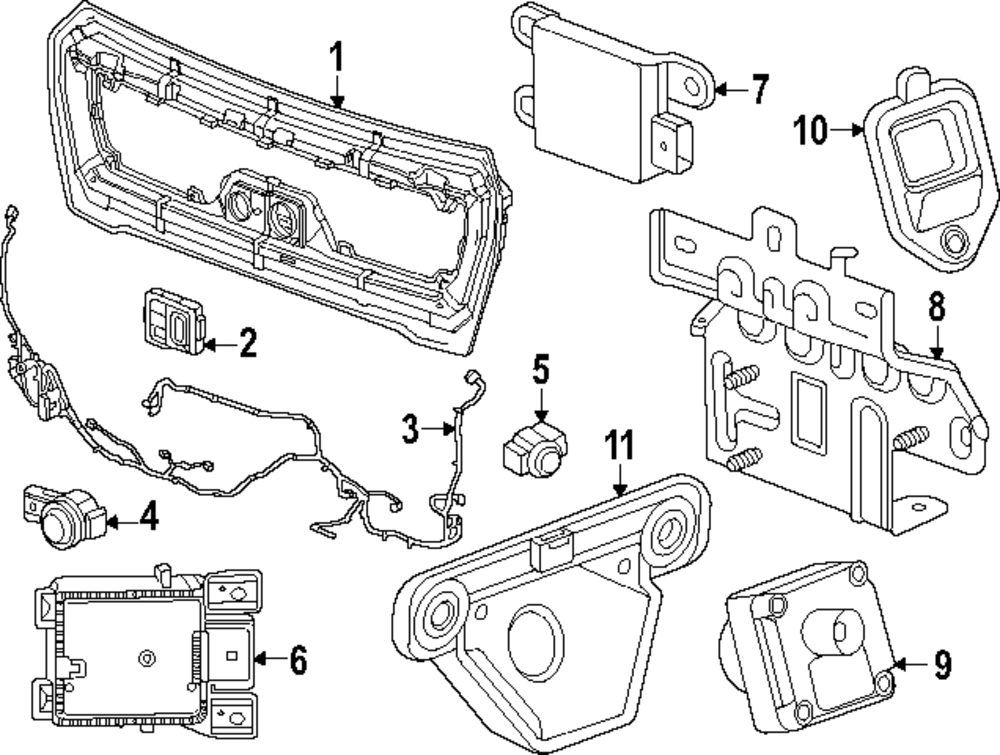 1
7
10
8
2
5
3
11
4
6
9