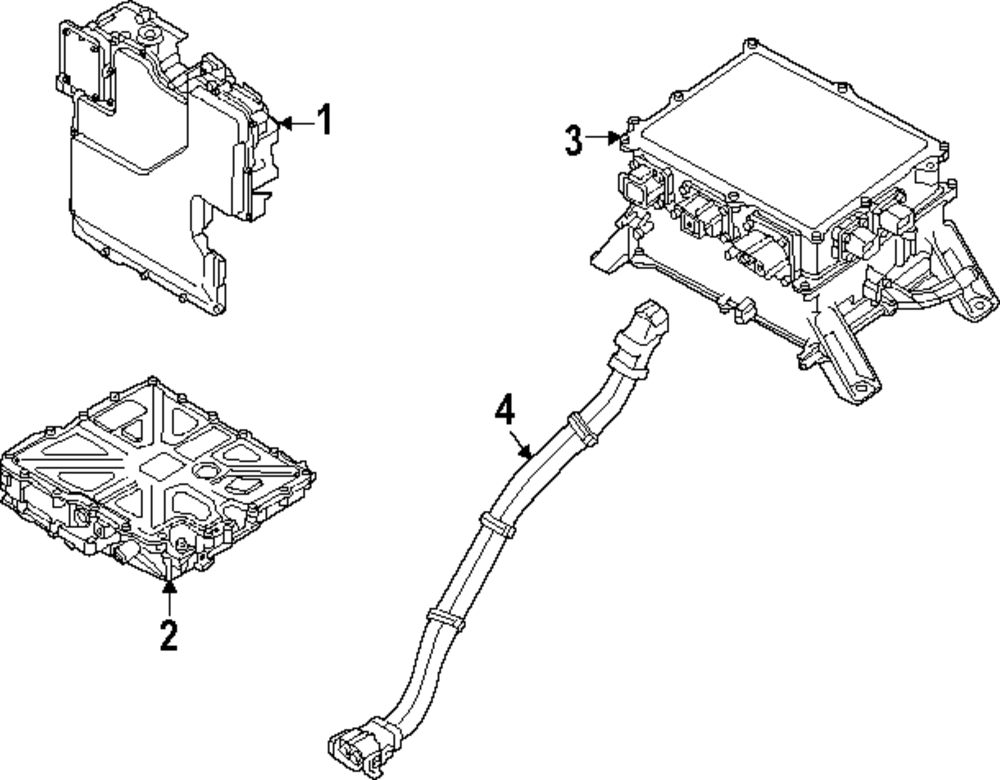 1
3
4
2