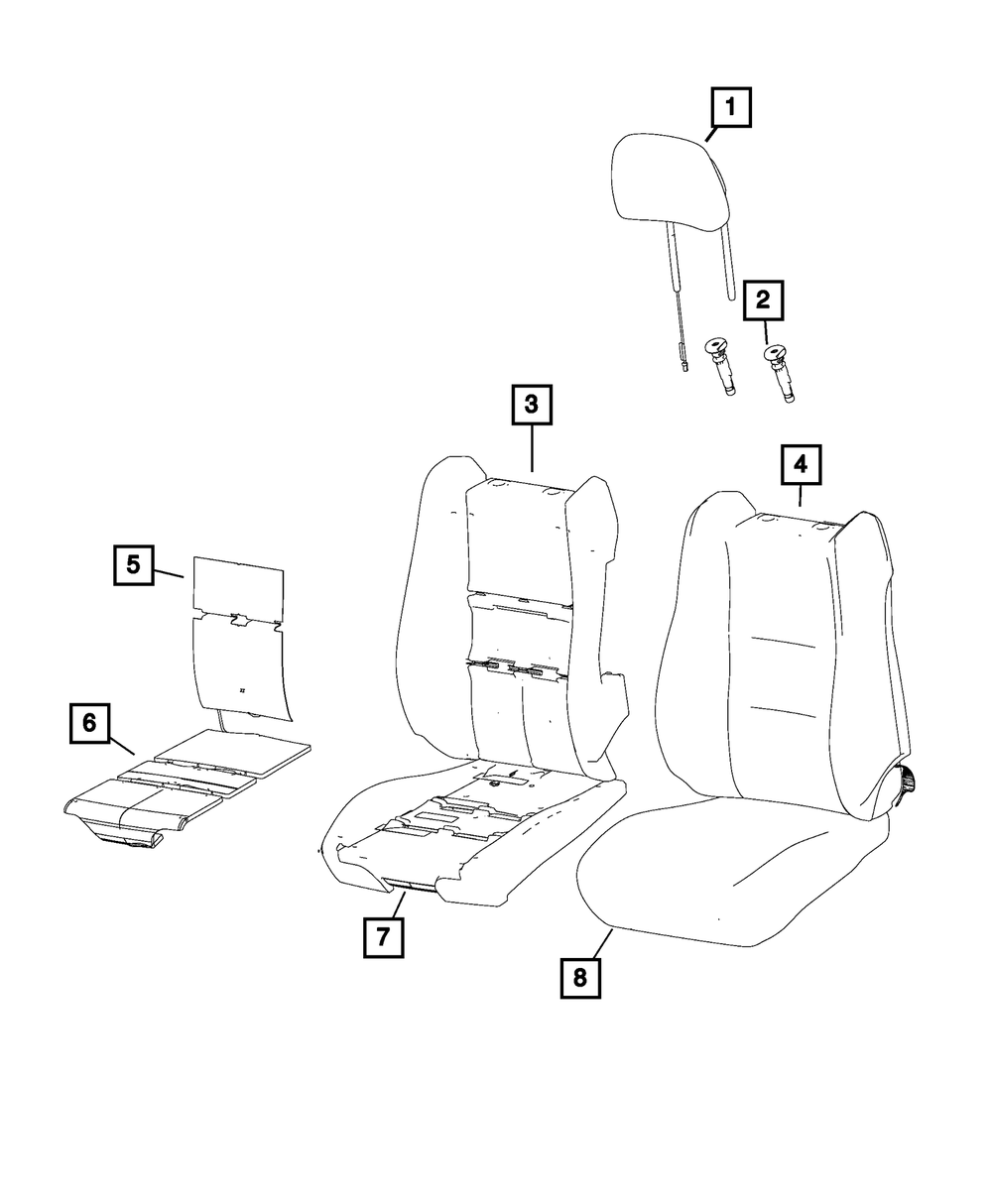 1
2
3
4
5
6
7
8