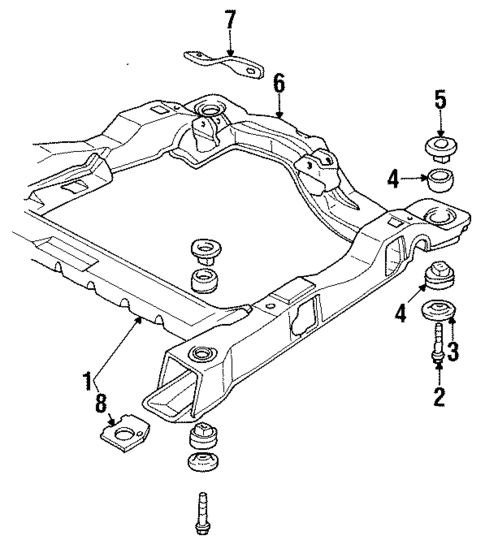 7
6
5
4
4
3
2
1
8