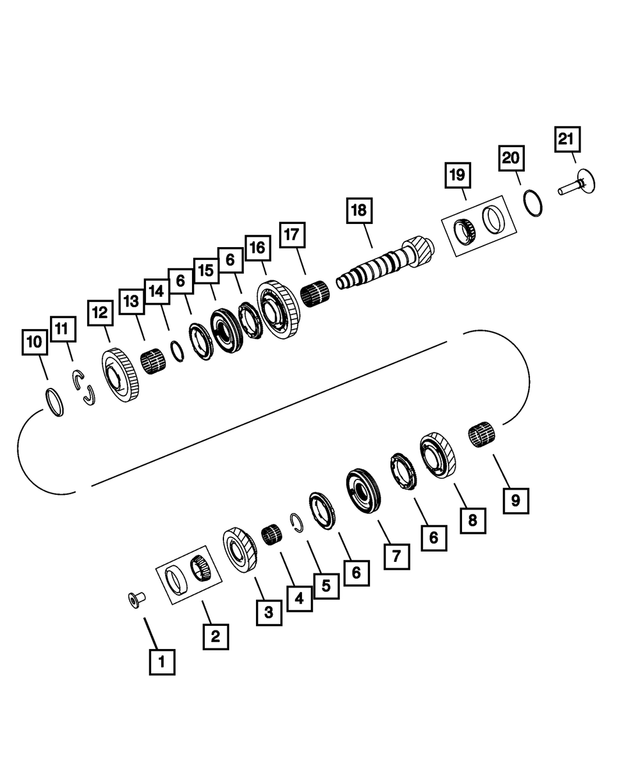 21
20
19
18
17
16
6
15
6
14
13
12
11
10
9
8
6
7
6
5
4
3
2
1