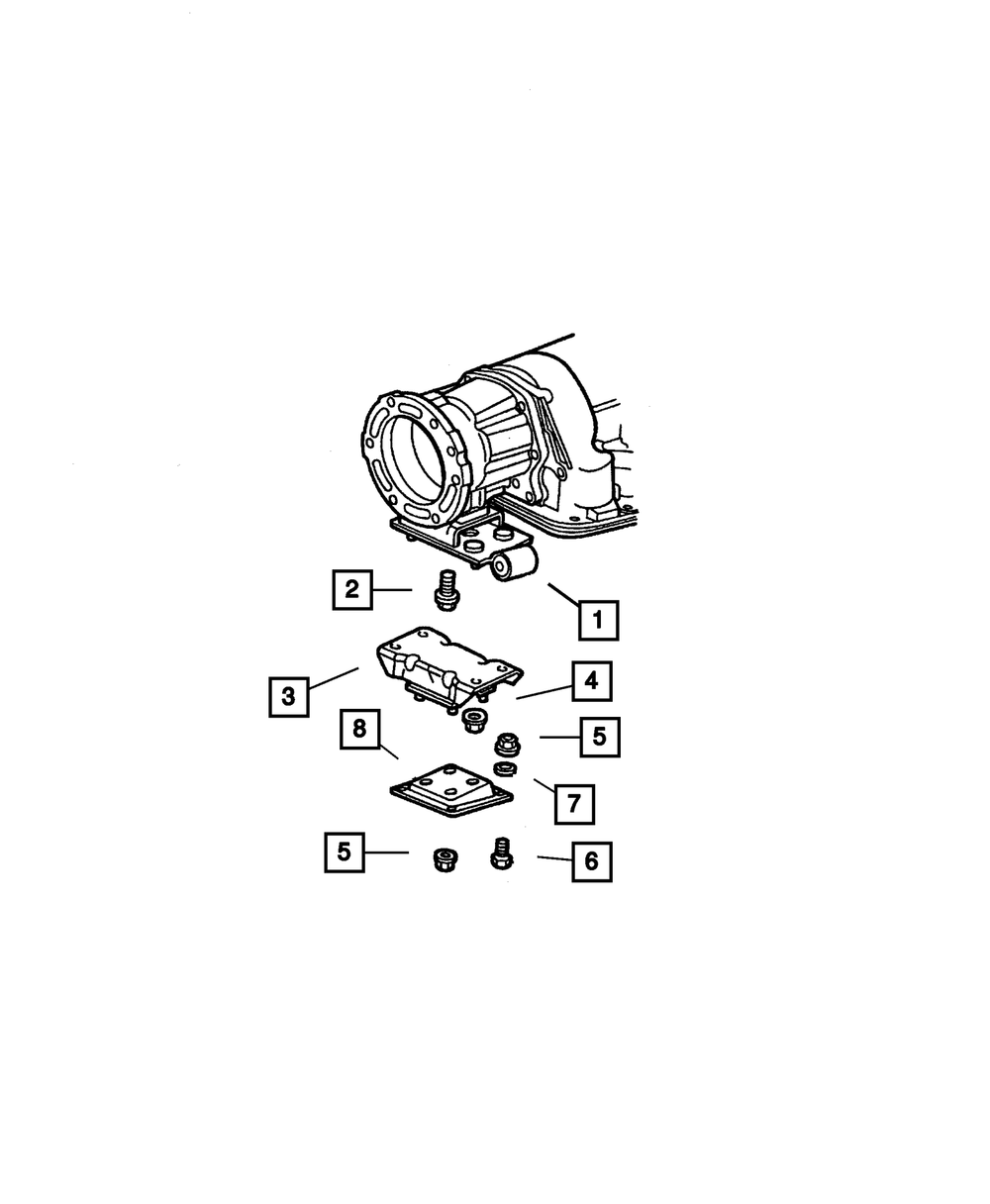 2
1
3
4
8
5
7
5
6