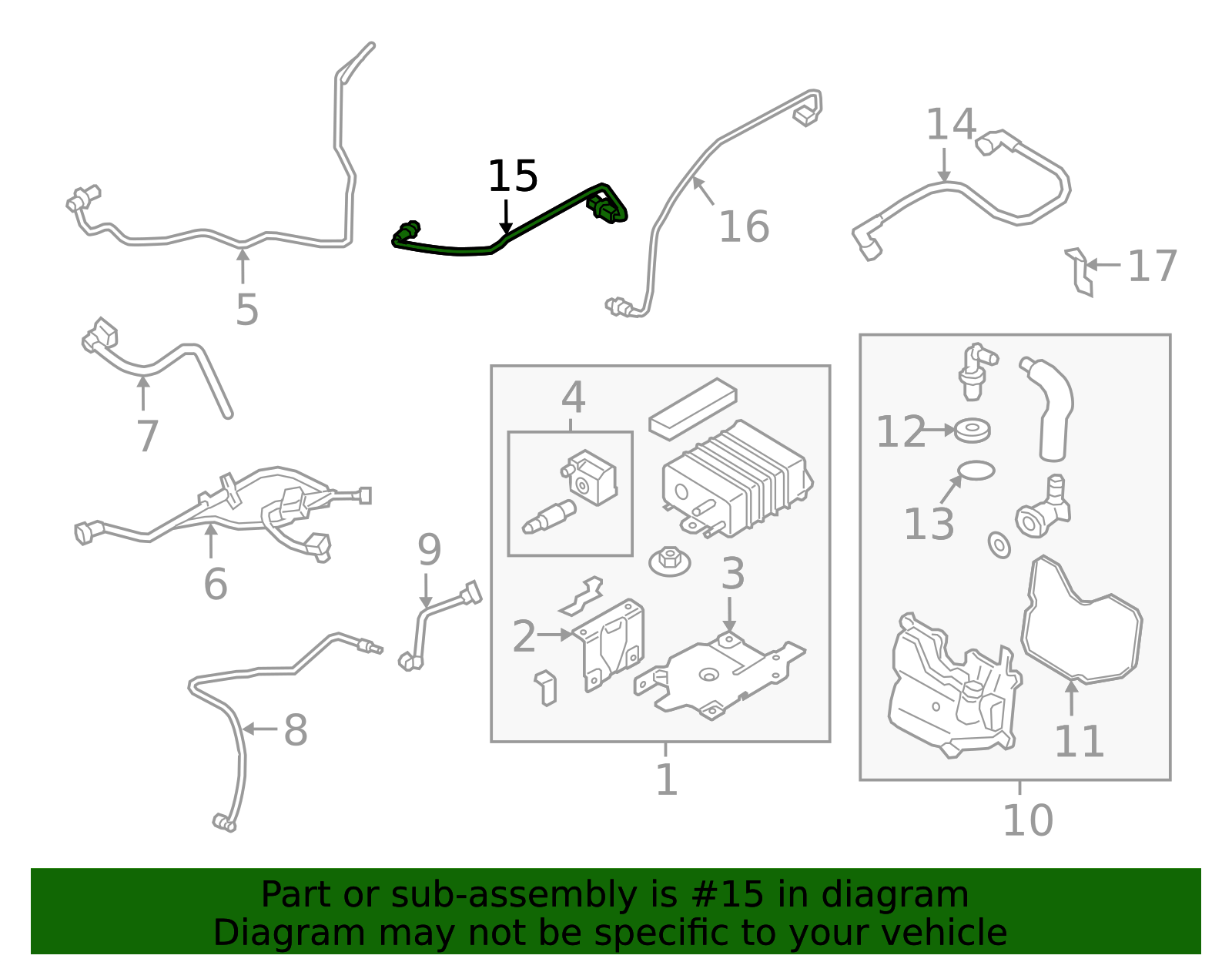 15
14
16
17
5
7
4
12
13
6
9
3
2
8
11
1
10

Part or sub-assembly is #15 in diagram
Diagram may not be specific to your vehicle