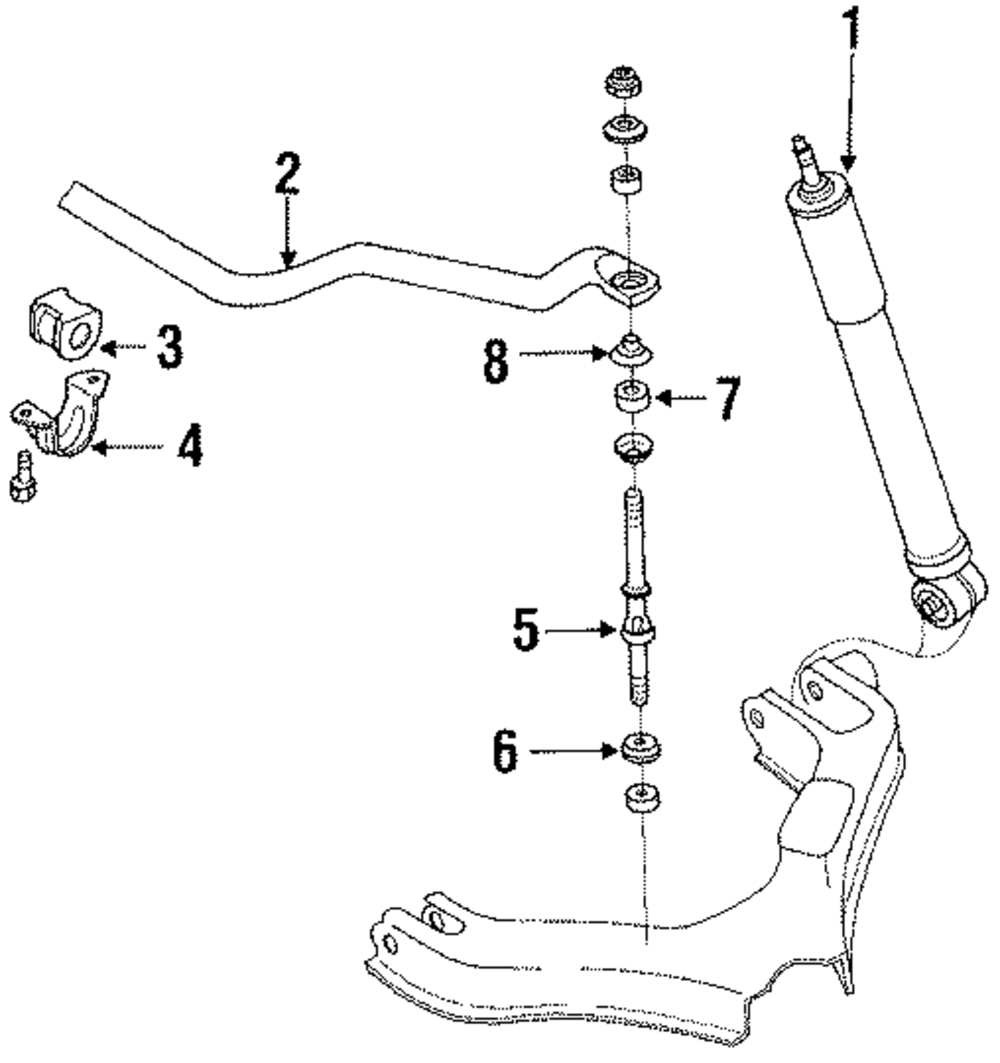 1
2
3
4
8
7
5
6