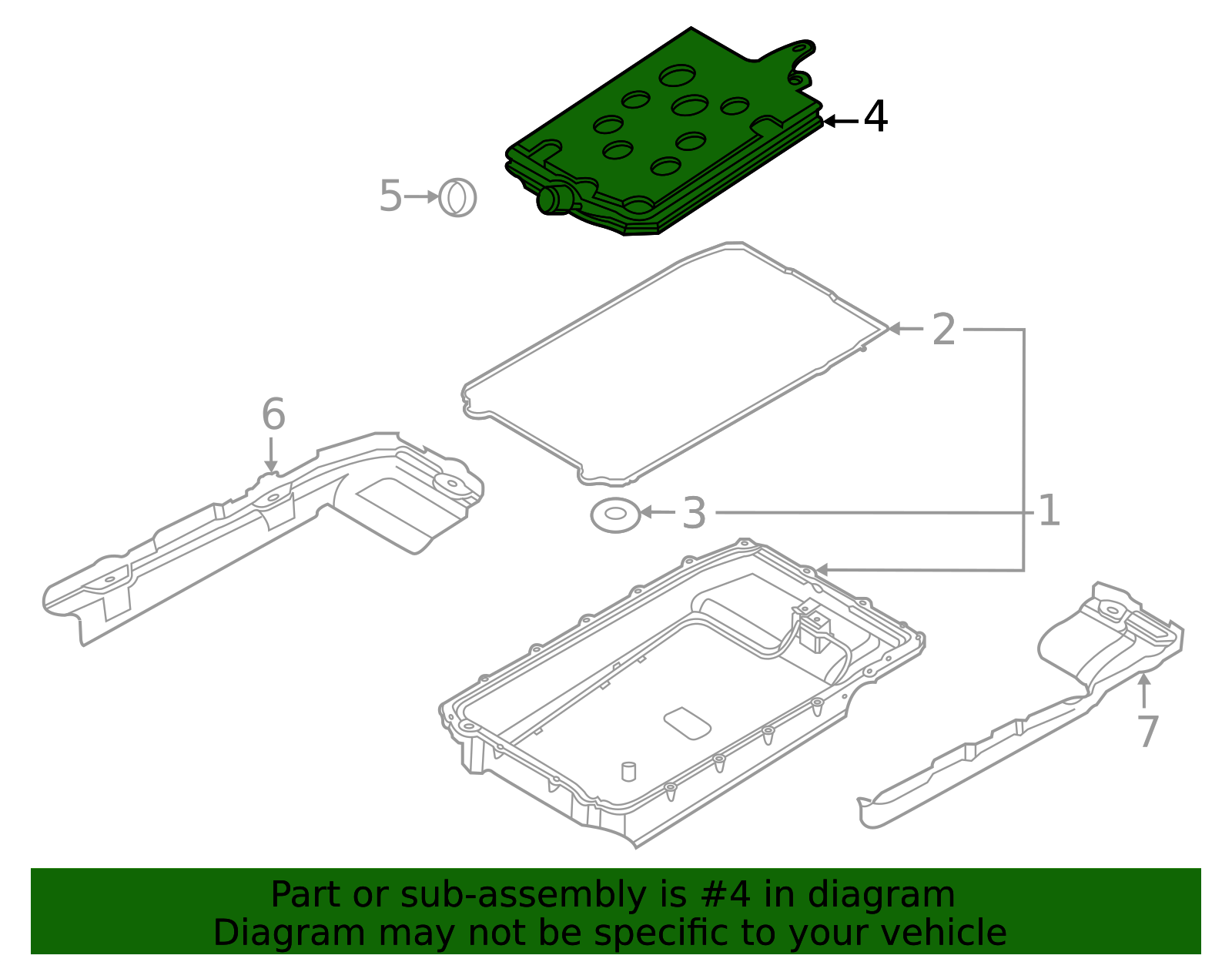 4
5
2
6
3
1
7
Part or sub-assembly is #4 in diagram
Diagram may not be specific to your vehicle