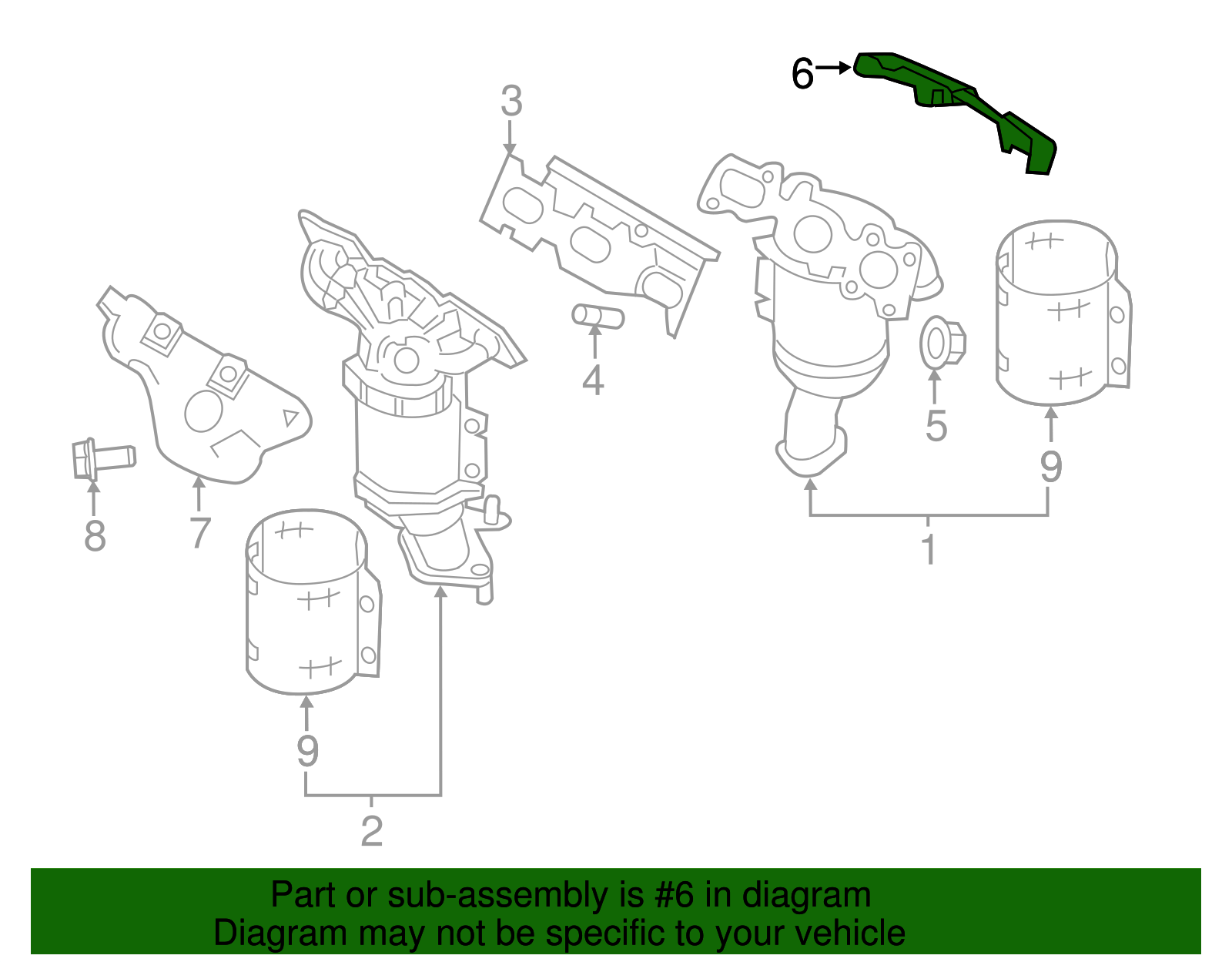 6
3
4
5
9
1
8
7
9
2

Part or sub-assembly is #6 in diagram
Diagram may not be specific to your vehicle