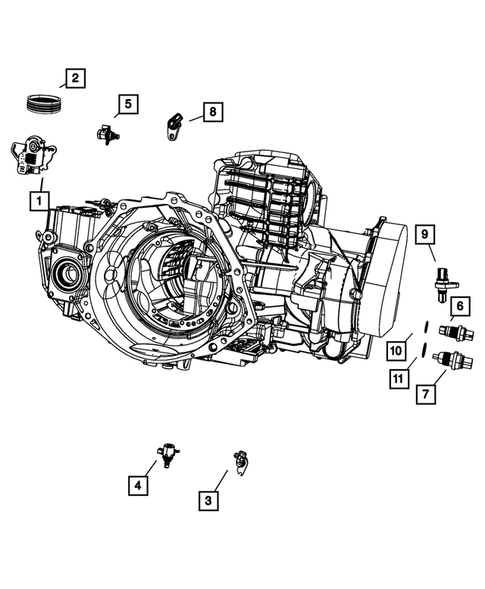 2
5
8
1
9
6
10
11
7
4
3