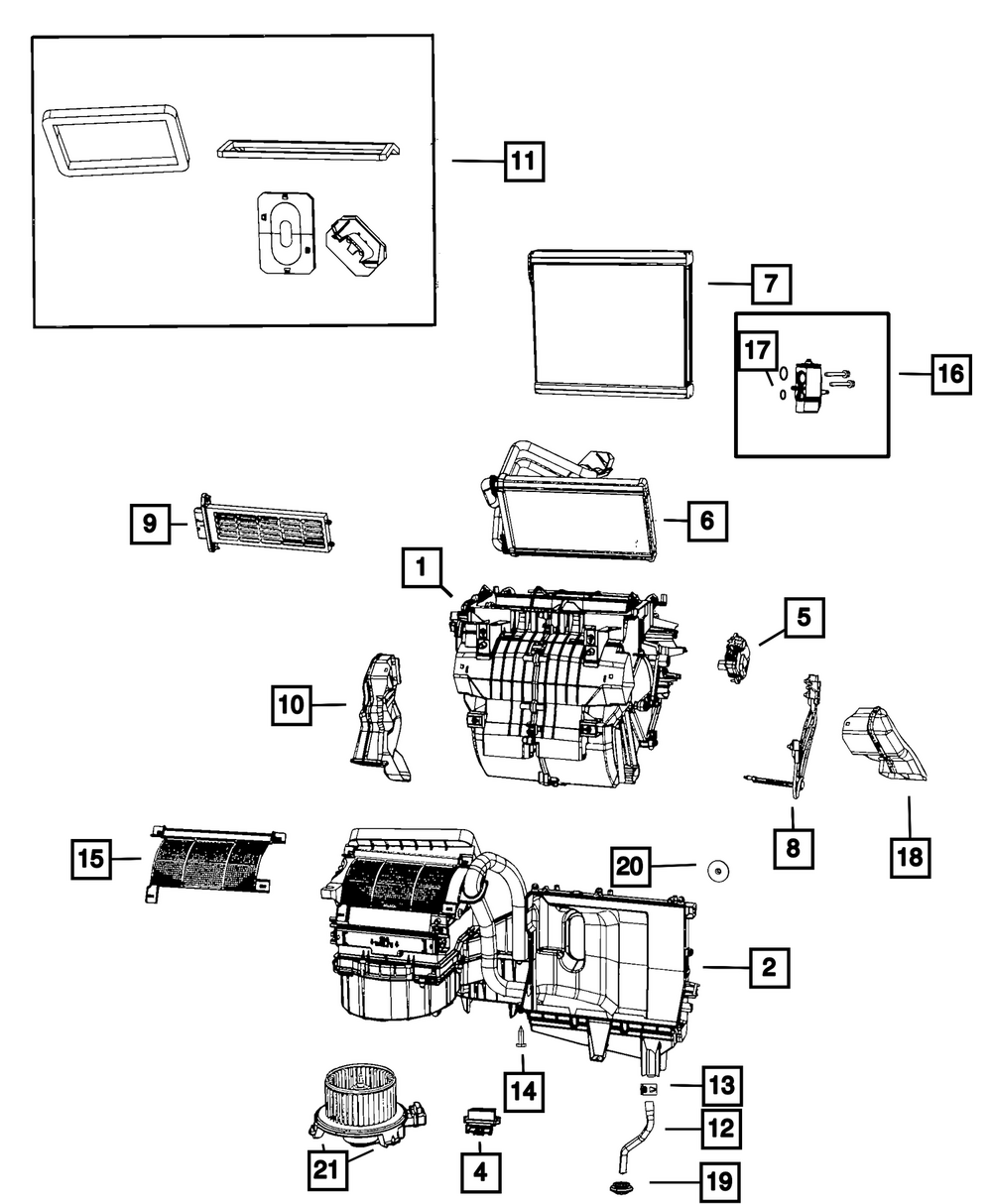 11
7
17
16
9
6
1
5
10
8
18
15
20
2
14
13
12
21
4
19