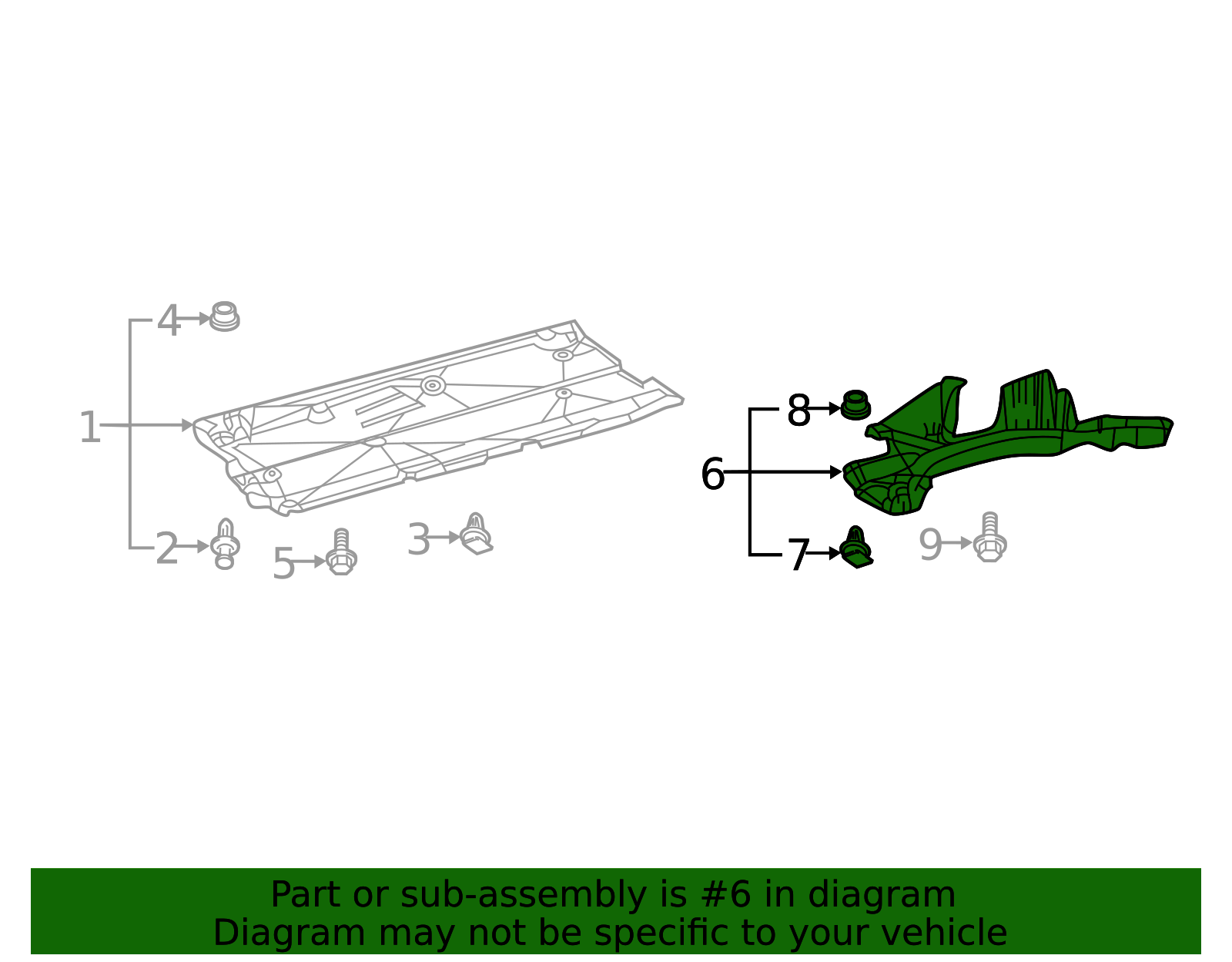 4
1
2
5
3
8
6
7
9

Part or sub-assembly is #6 in diagram
Diagram may not be specific to your vehicle