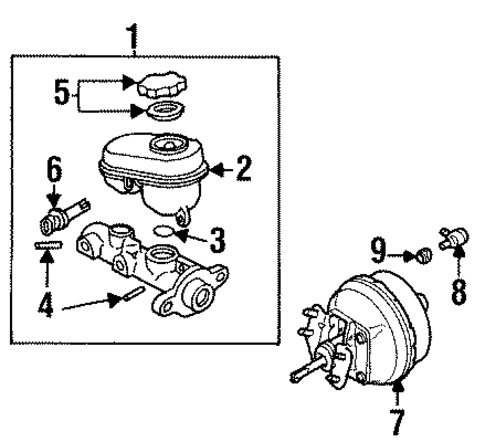 1
5
2
6
3
4
9
8
7