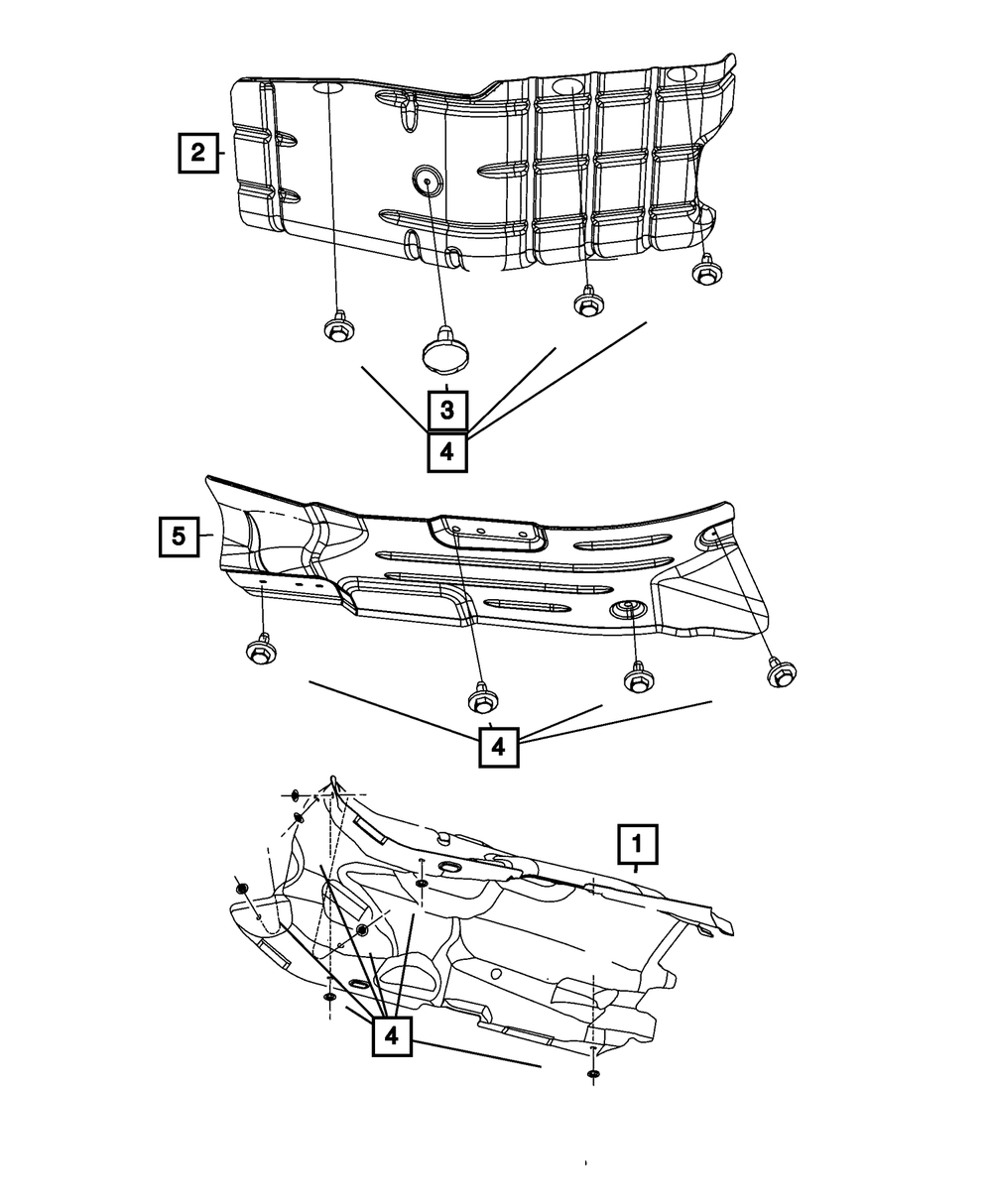 2
3
4
5
4
1
4