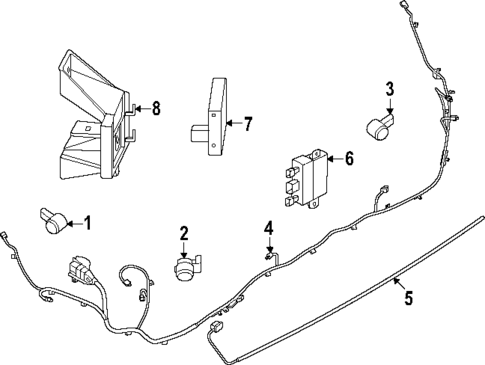 8
7
3
6
1
2
4
5