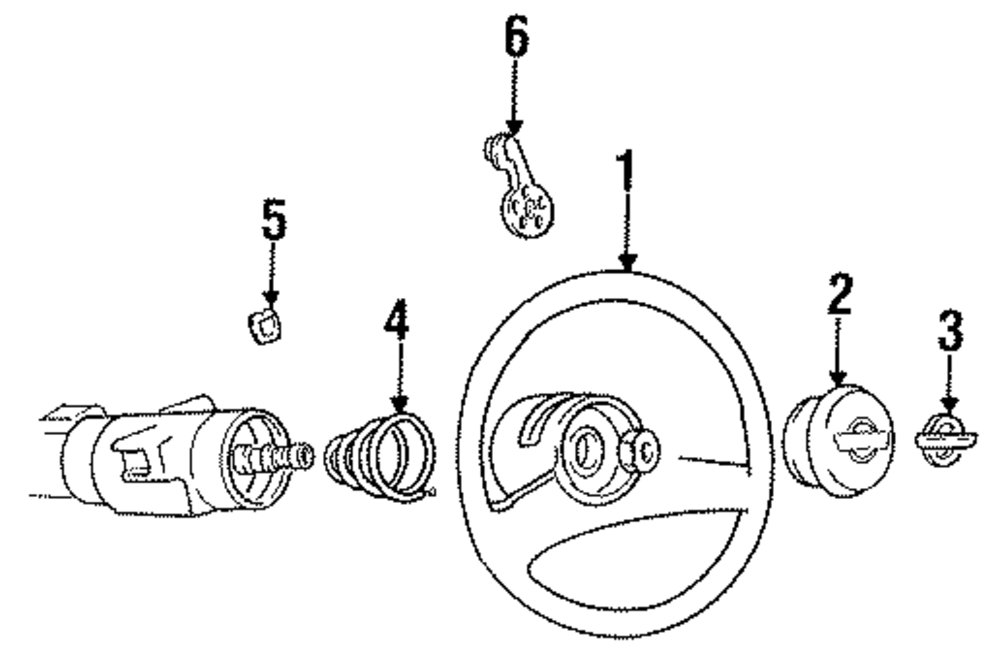 6
1
5
4
2
3