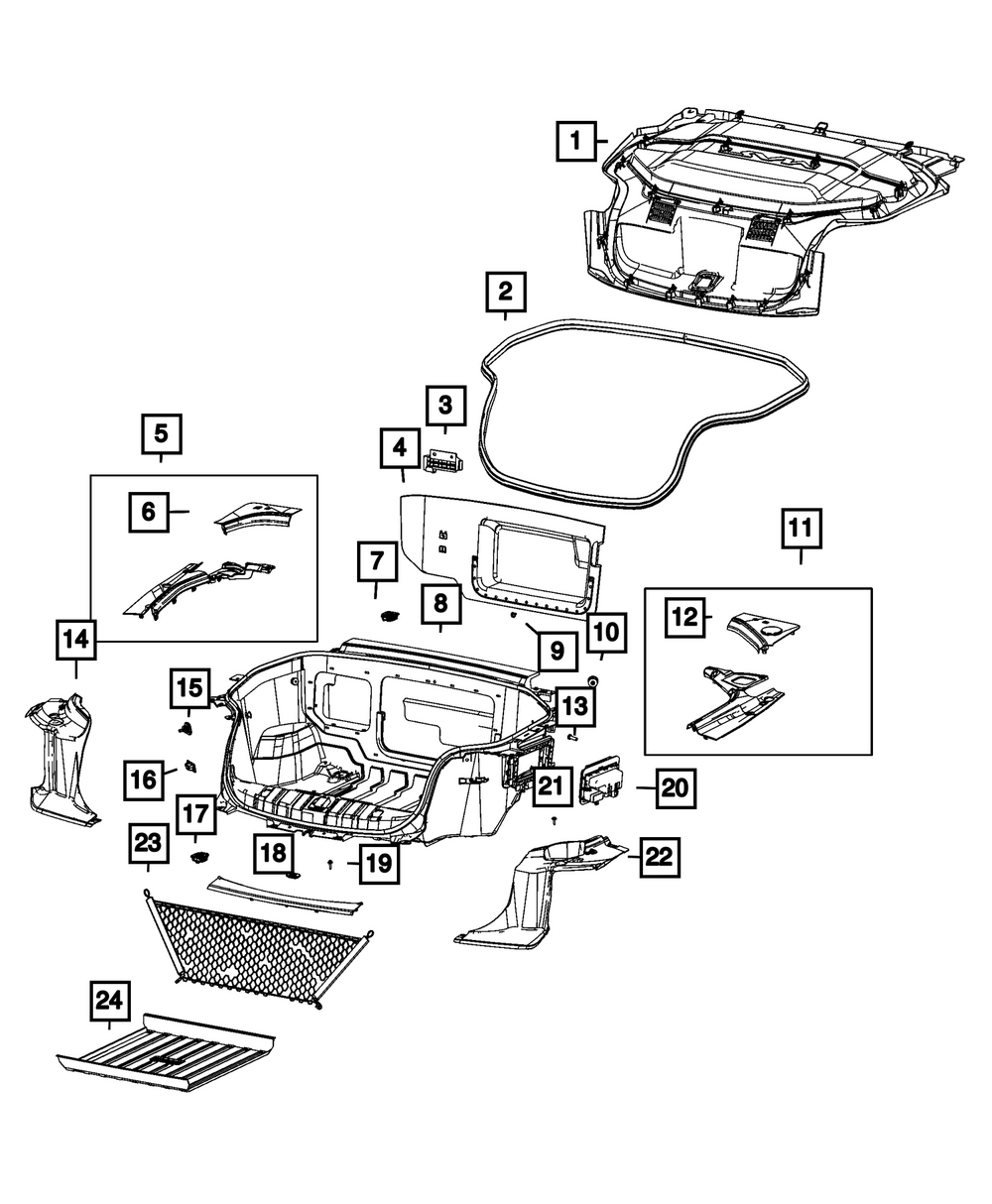 1
2
3
4
5
6
7
8
9
10
11
12
13
14
15
16
17
18
19
20
21
22
23
24