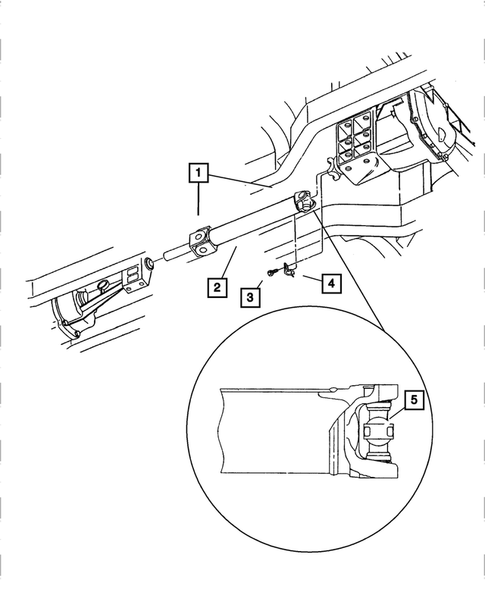 1
2
3
4
5