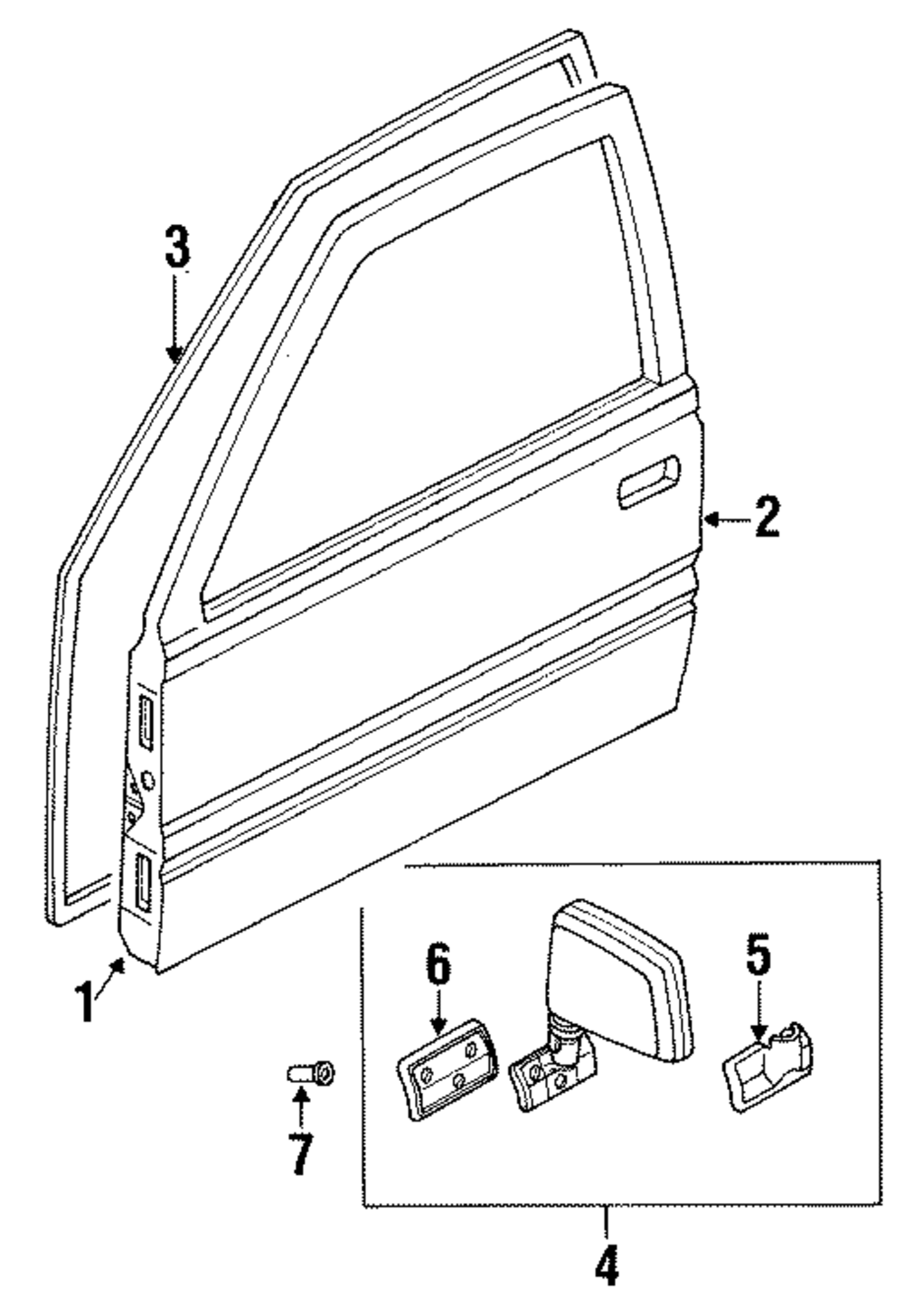 3
2
1
6
5
7
4