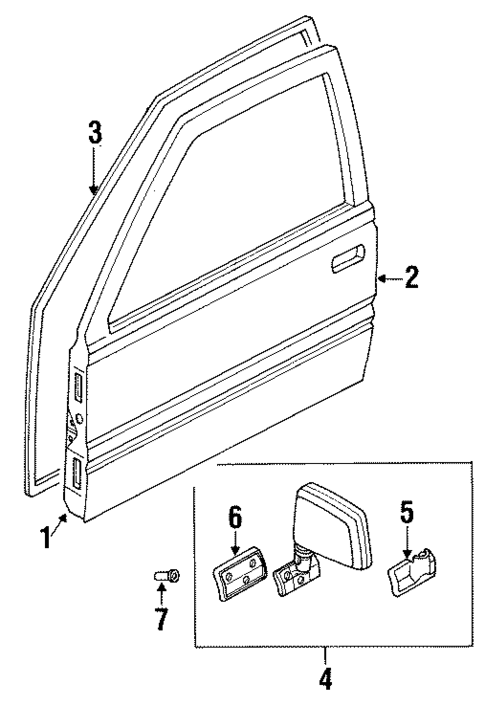 3
2
1
6
5
7
4