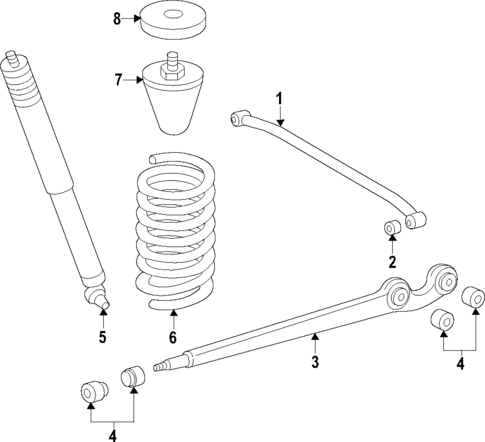 8
7
1
2
5
6
3
4
4