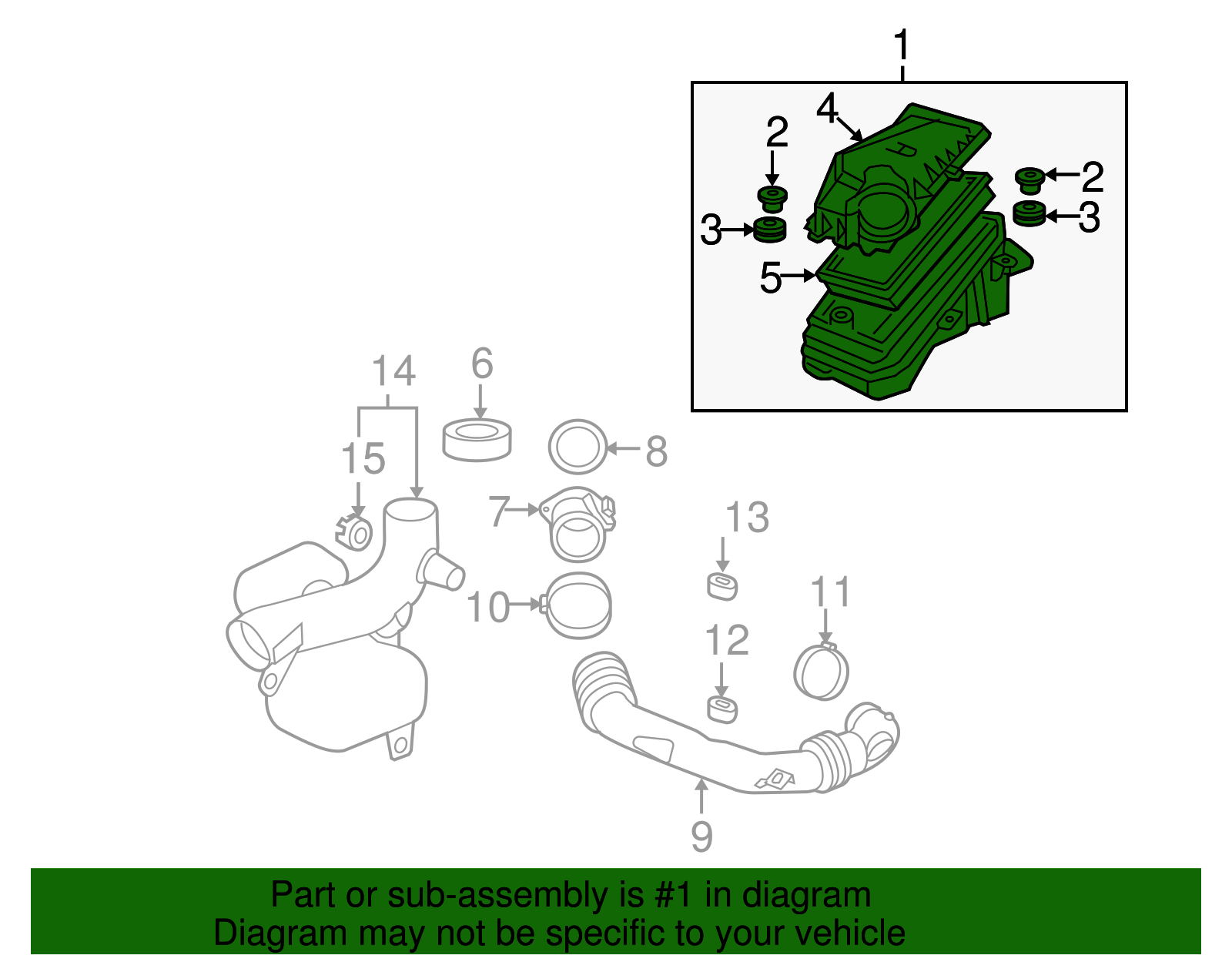 1
4
2
2
3
3
5
14
6
15
8
7
13
10
11
12
9

Part or sub-assembly is #1 in diagram
Diagram may not be specific to your vehicle