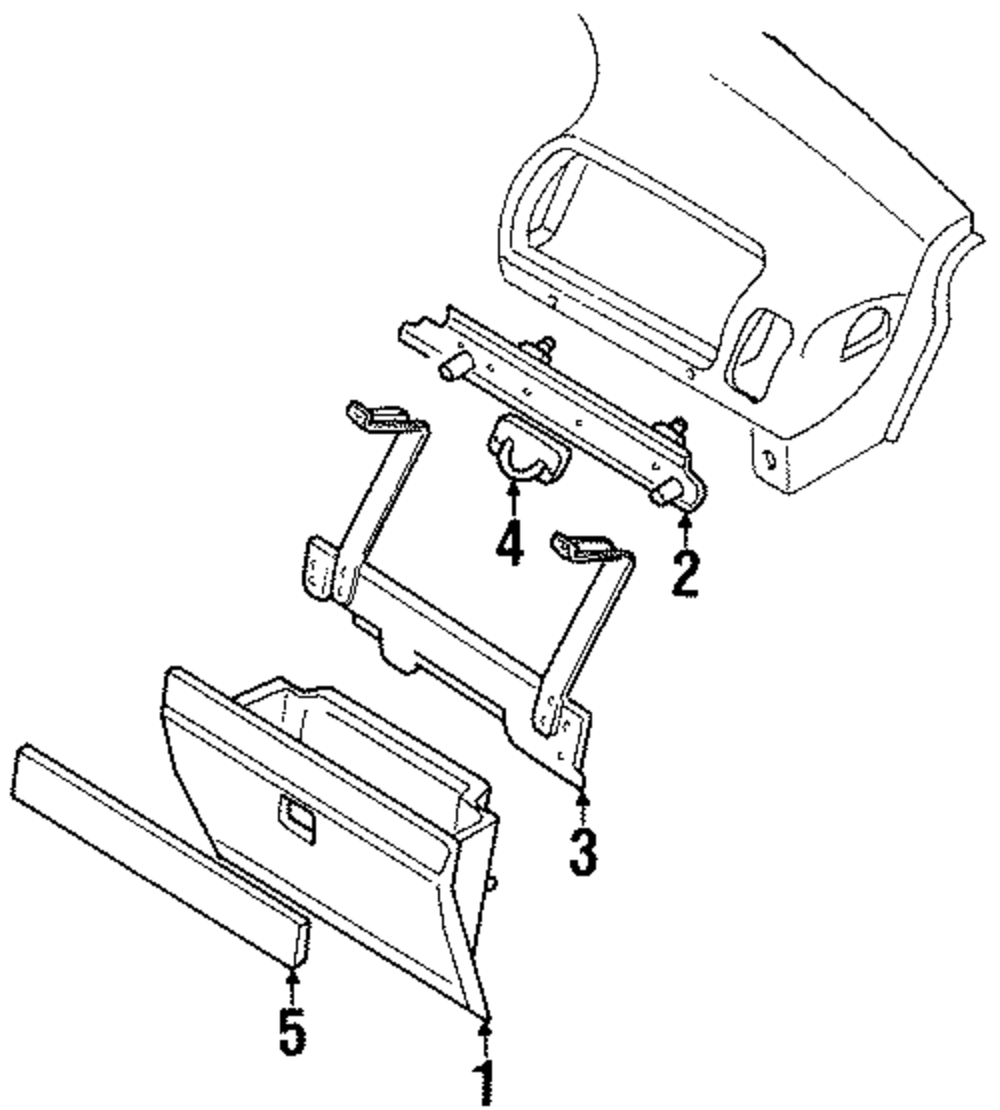 4
2
3
5
1