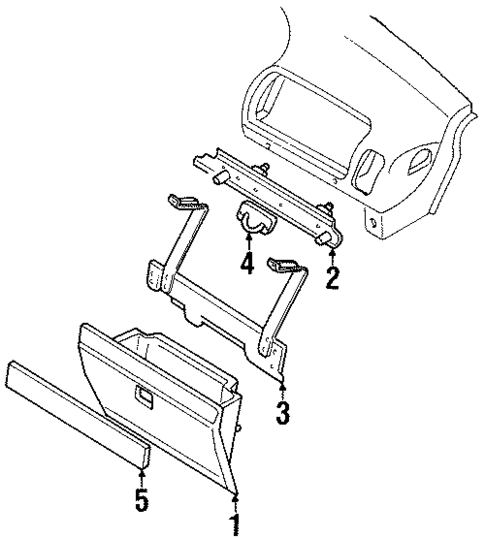 4
2
3
5
1