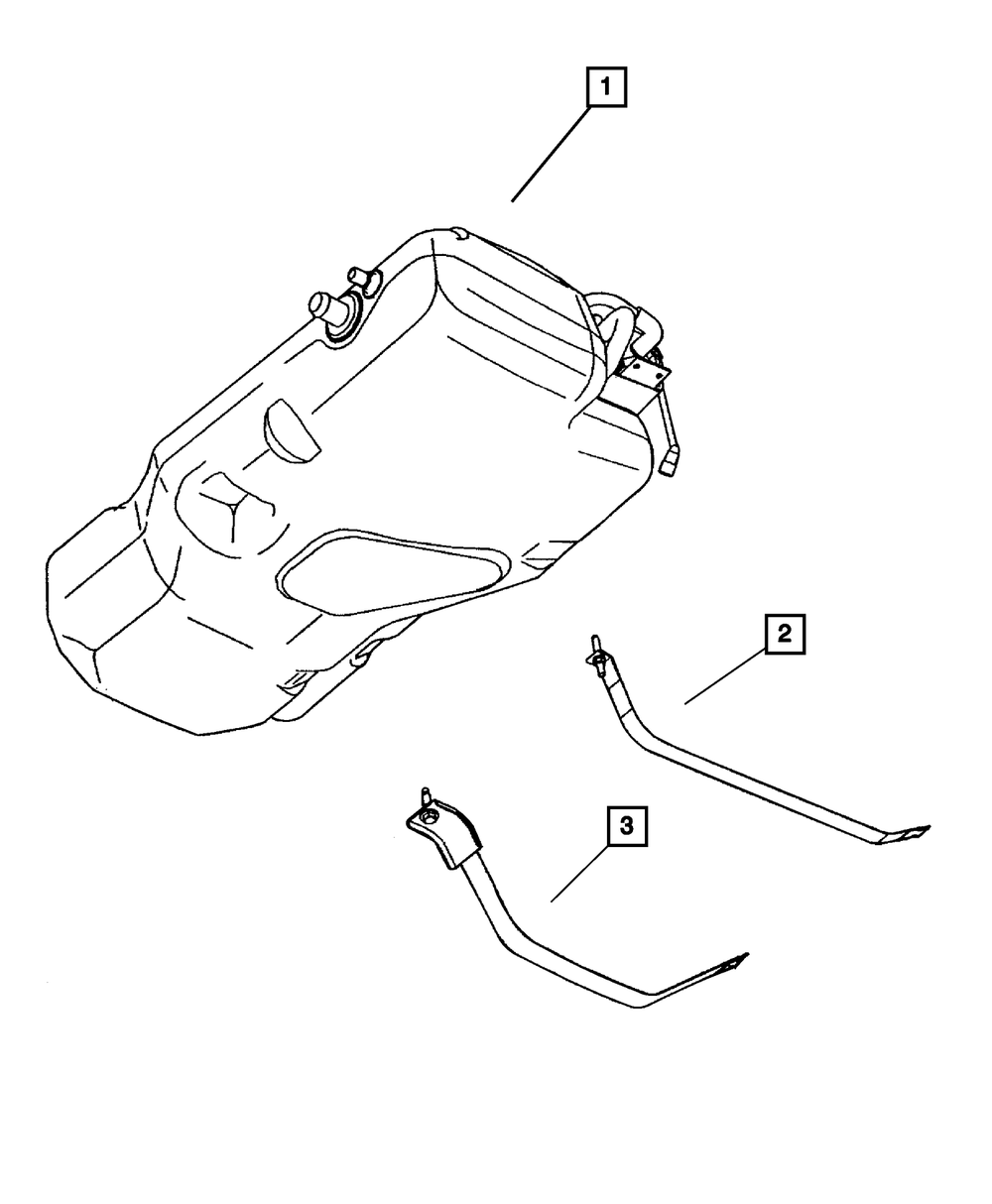 1

2

3