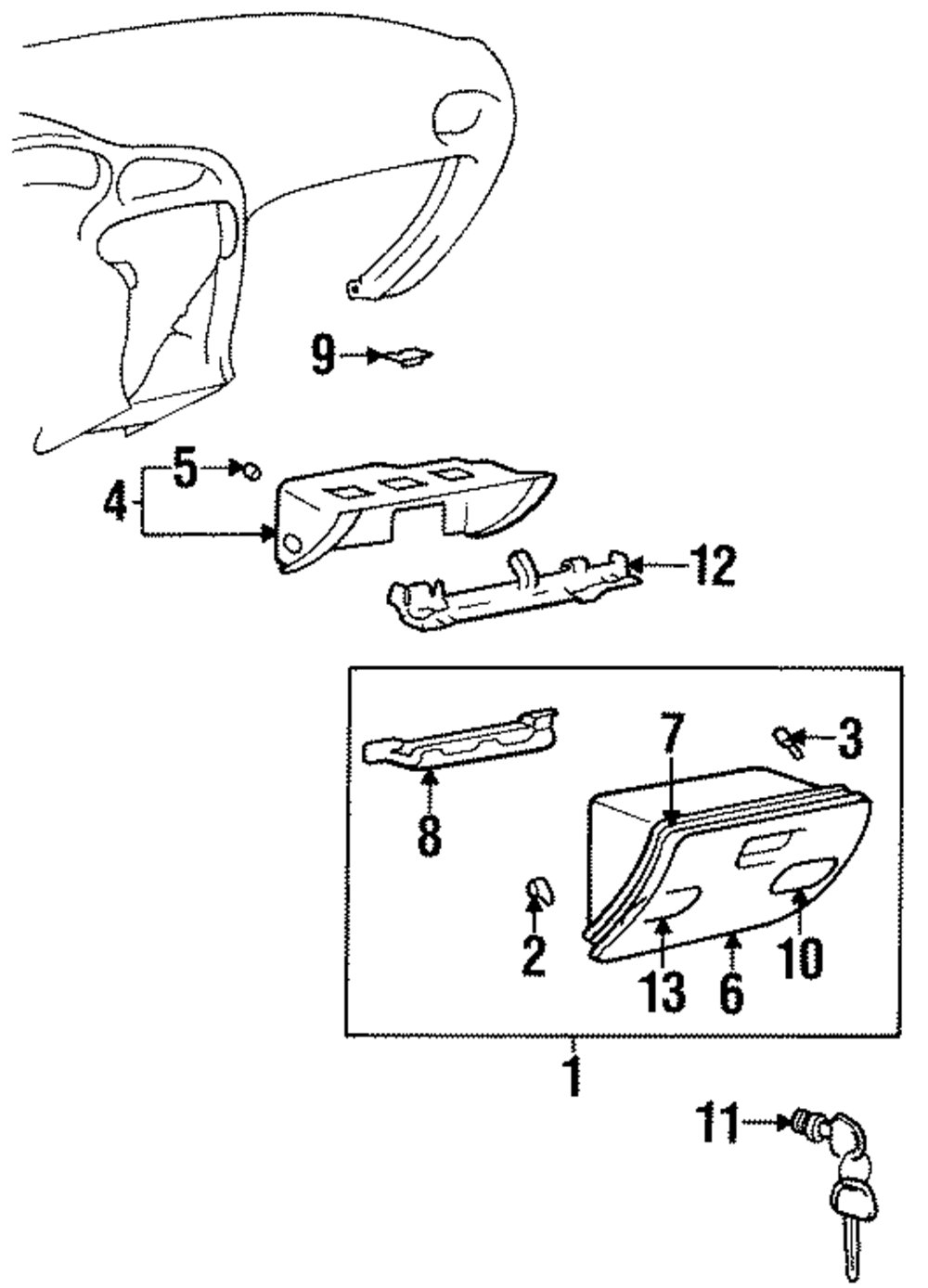 9
5
4
12
7
3
8
2
13
6
10
1
11