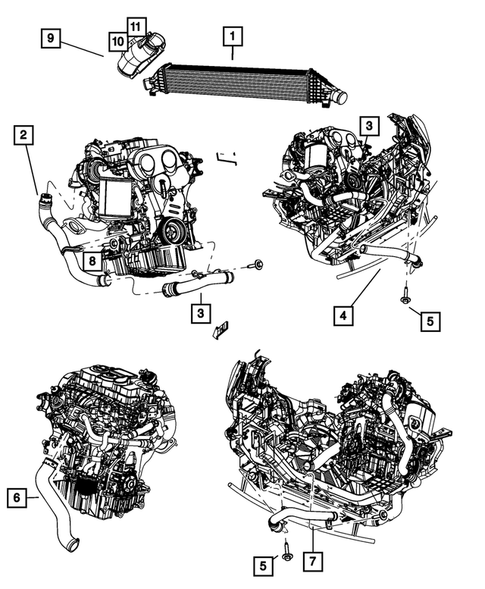 9
11
10
1
2
3
8
3
4
5
6
5
7